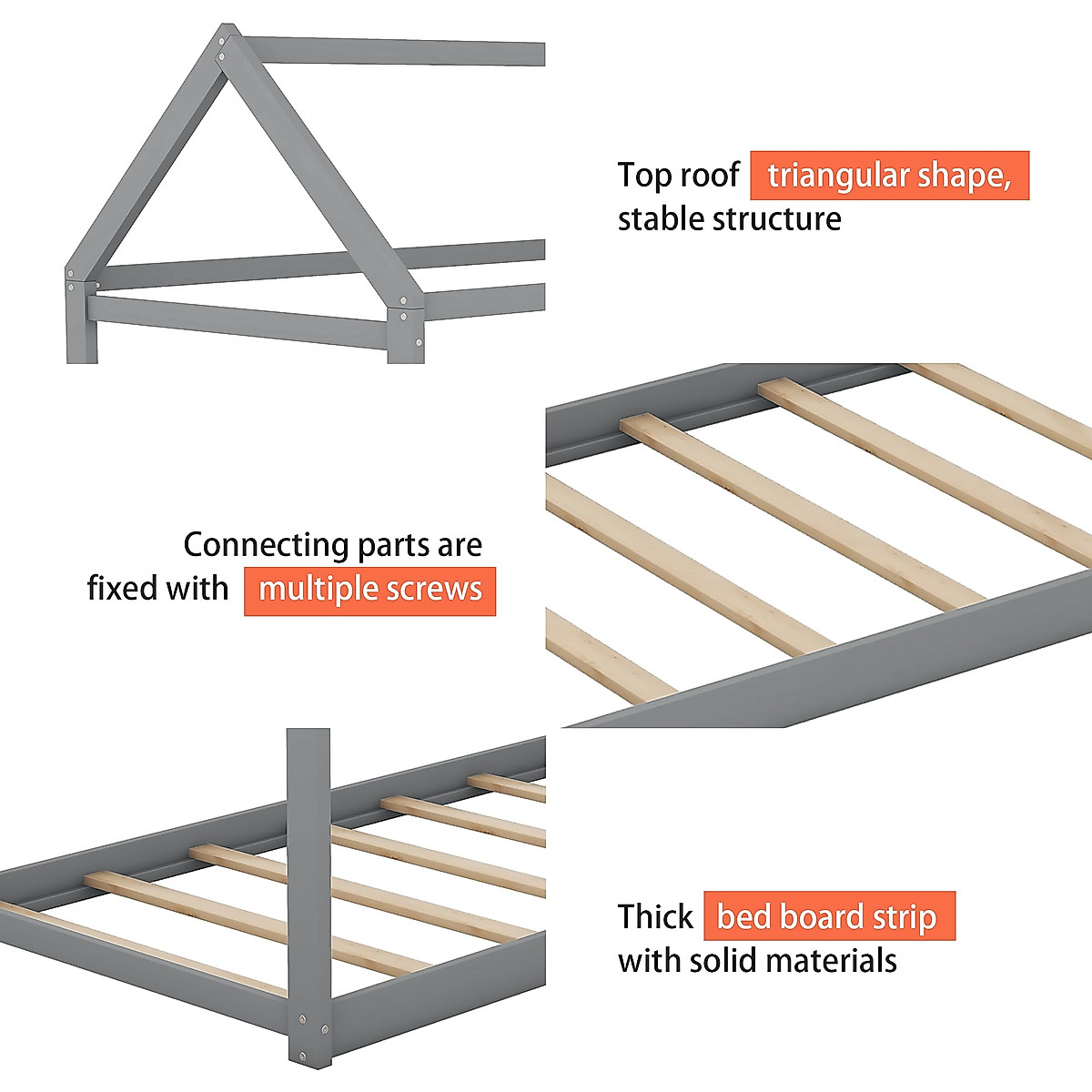 Top roof triangular shape, stable structure

Connecting parts are fixed with multiple screws

Thick bed board strip with solid materials