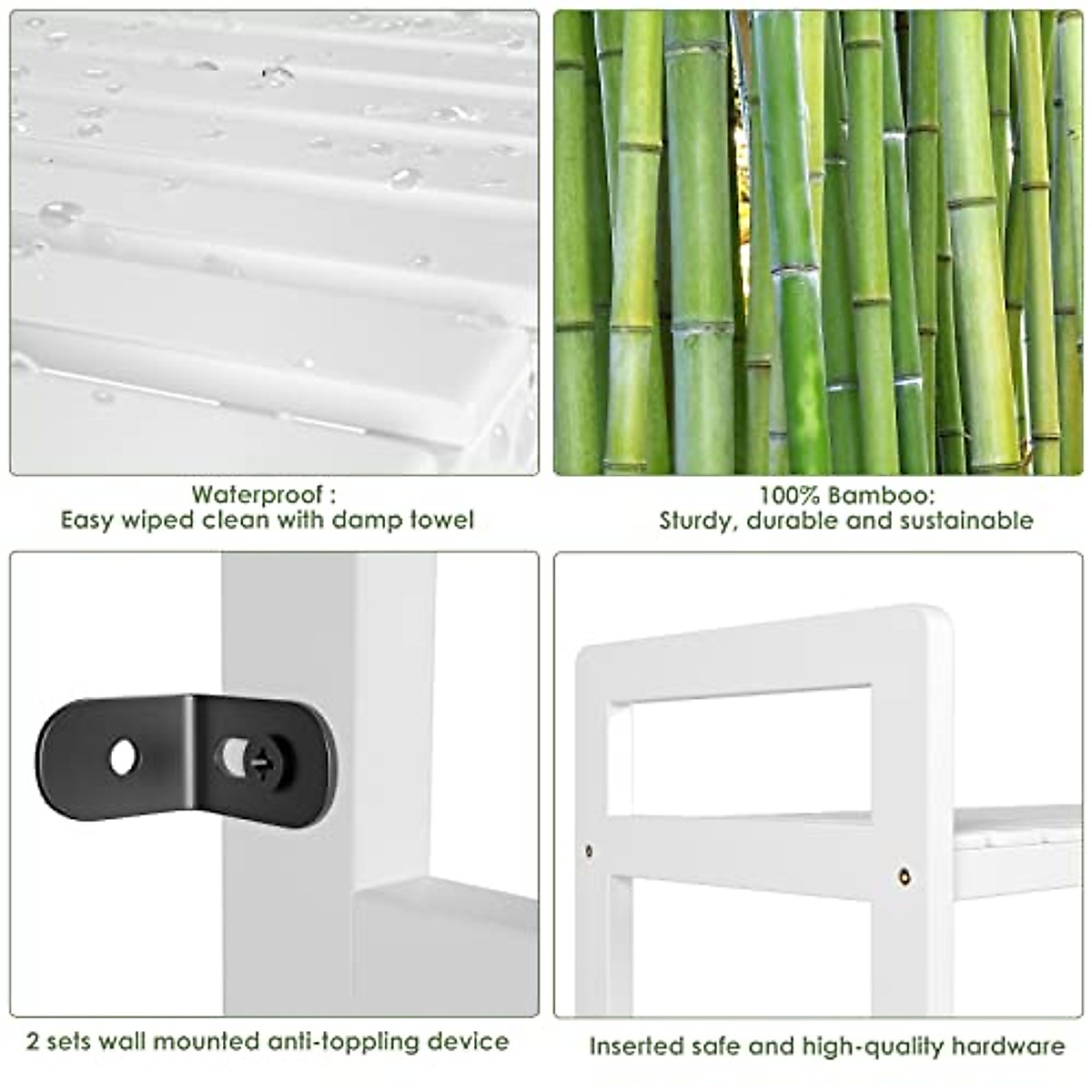 Waterproof :
Easy wiped clean with damp towel

100% Bamboo:
Sturdy, durable and sustainable

2 sets wall mounted anti-toppling device

Inserted safe and high-quality hardware