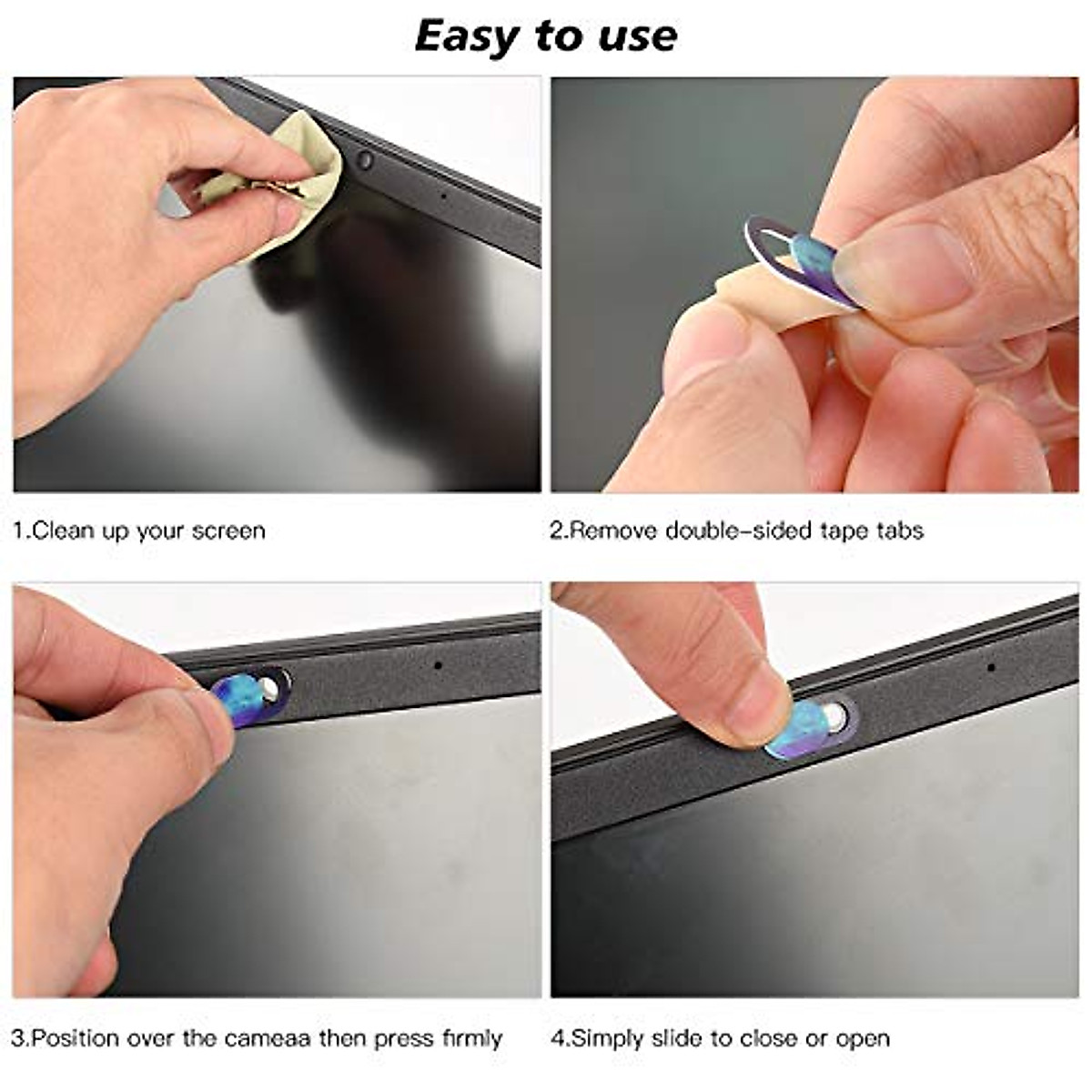 Easy to use

1.Clean up your screen

2.Remove double-sided tape tabs

3.Position over the cameaa then press firmly

4.Simply slide to close or open