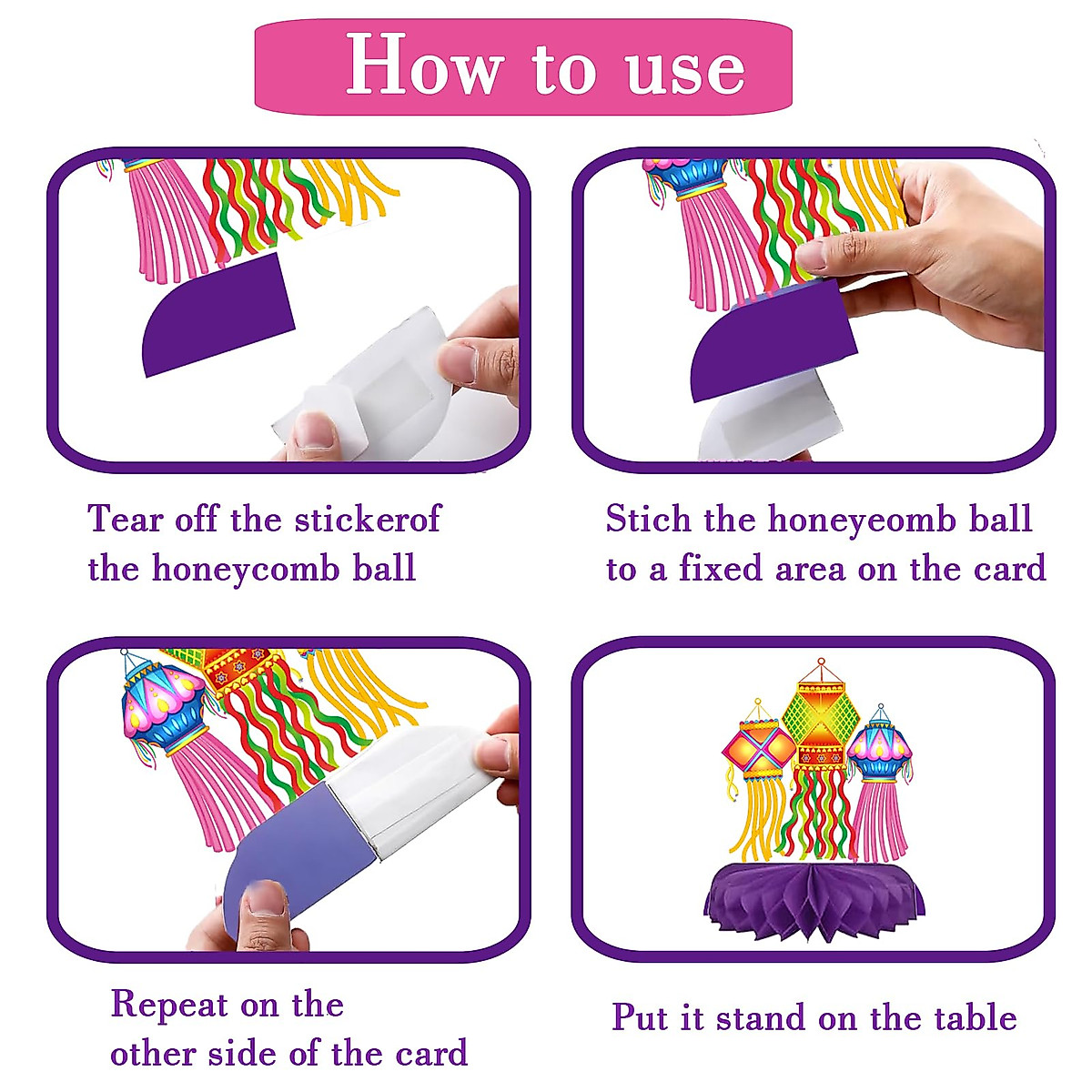 How to use

Tear off the stickerof the honeycomb ball

Stich the honeyeomb ball to a fixed area on the card

Repeat on the other side of the card

Put it stand on the table