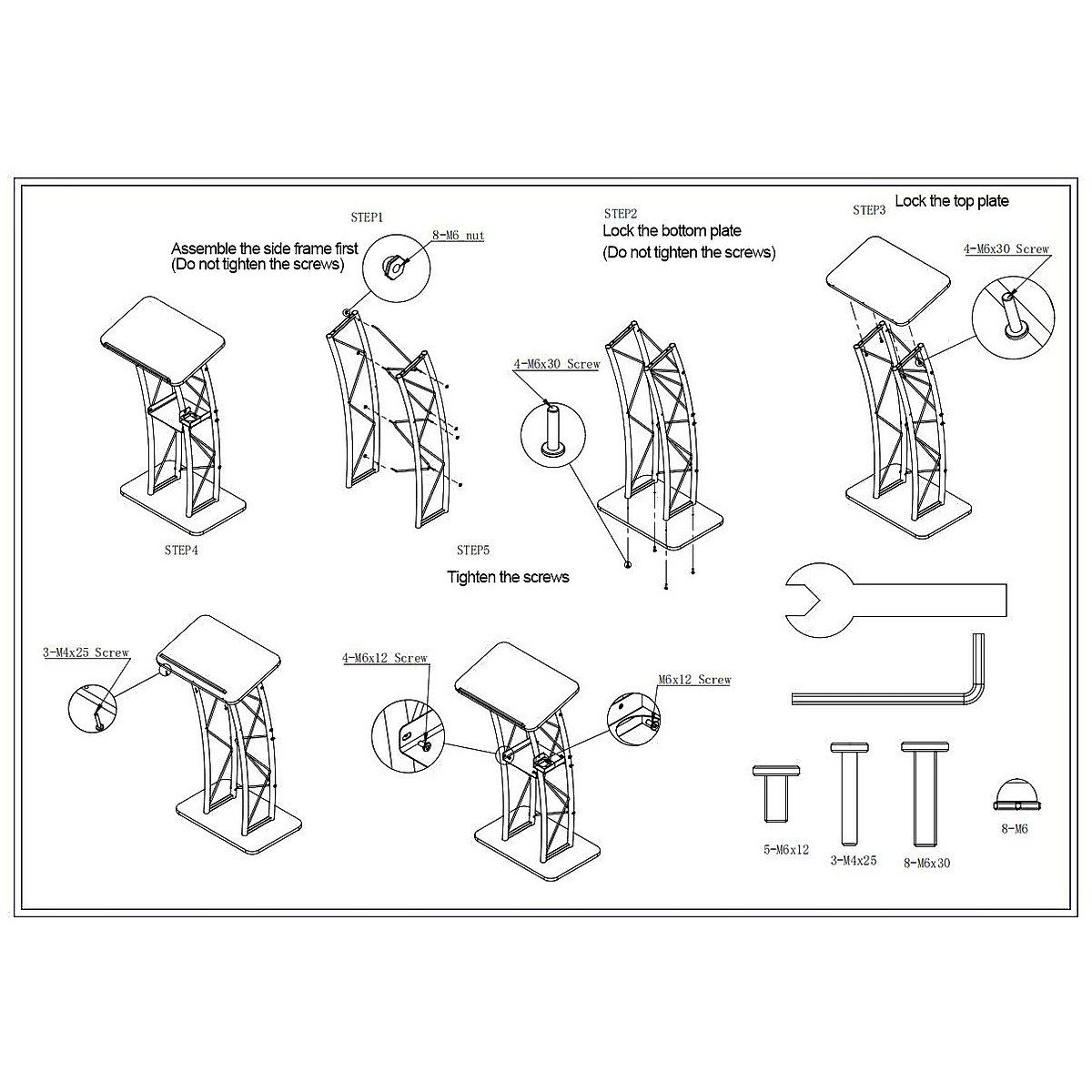 STEP1

Assemble the side frame first
(Do not tighten the screws)

8-M6 nut

STEP2
Lock the bottom plate
(Do not tighten the screws)

4-M6x30 Screw

STEP3 Lock the top plate

4-M6x30 Screw

STEP4

STEP5

Tighten the screws

3-M4x25 Screw

4-M6x12 Screw

M6x12 Screw

5-M6x12

3-M4x25

8-M6x30

8-M6