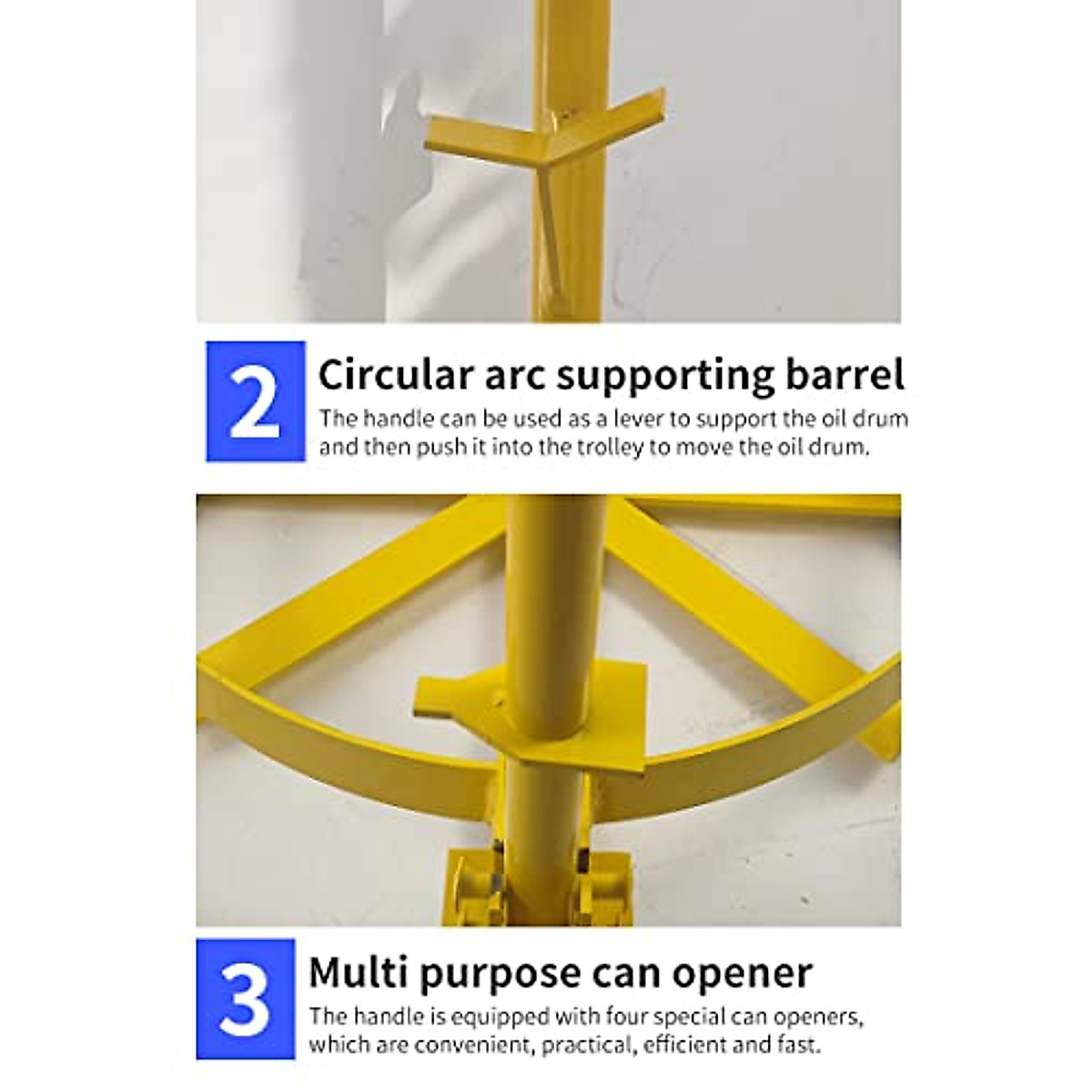 2

Circular arc supporting barrel

The handle can be used as a lever to support the oil drum and then push it into the trolley to move the oil drum.

3

Multi purpose can opener

The handle is equipped with four special can openers, which are convenient, practical, efficient and fast.