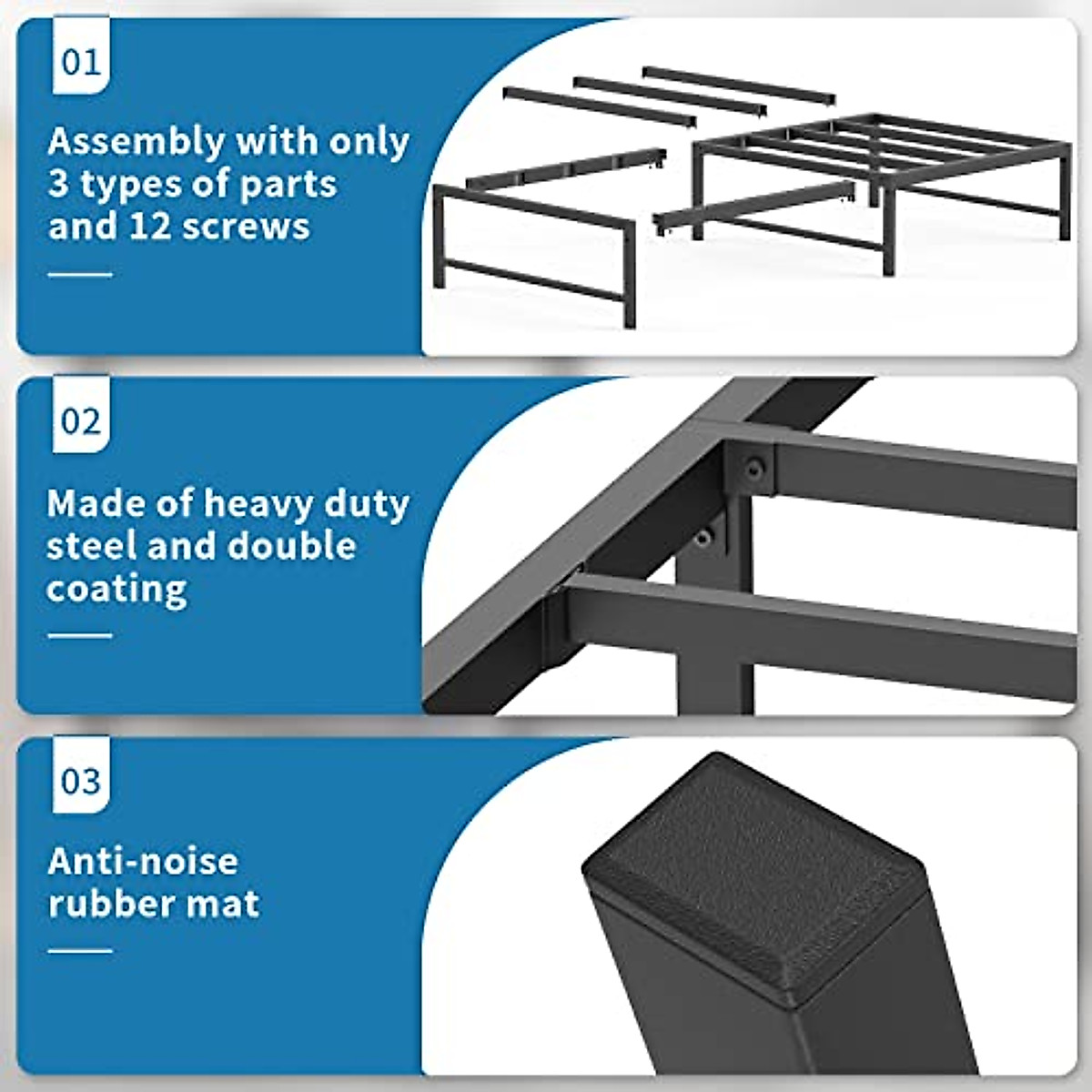 01

Assembly with only 3 types of parts and 12 screws

02

Made of heavy duty steel and double coating

03

Anti-noise rubber mat