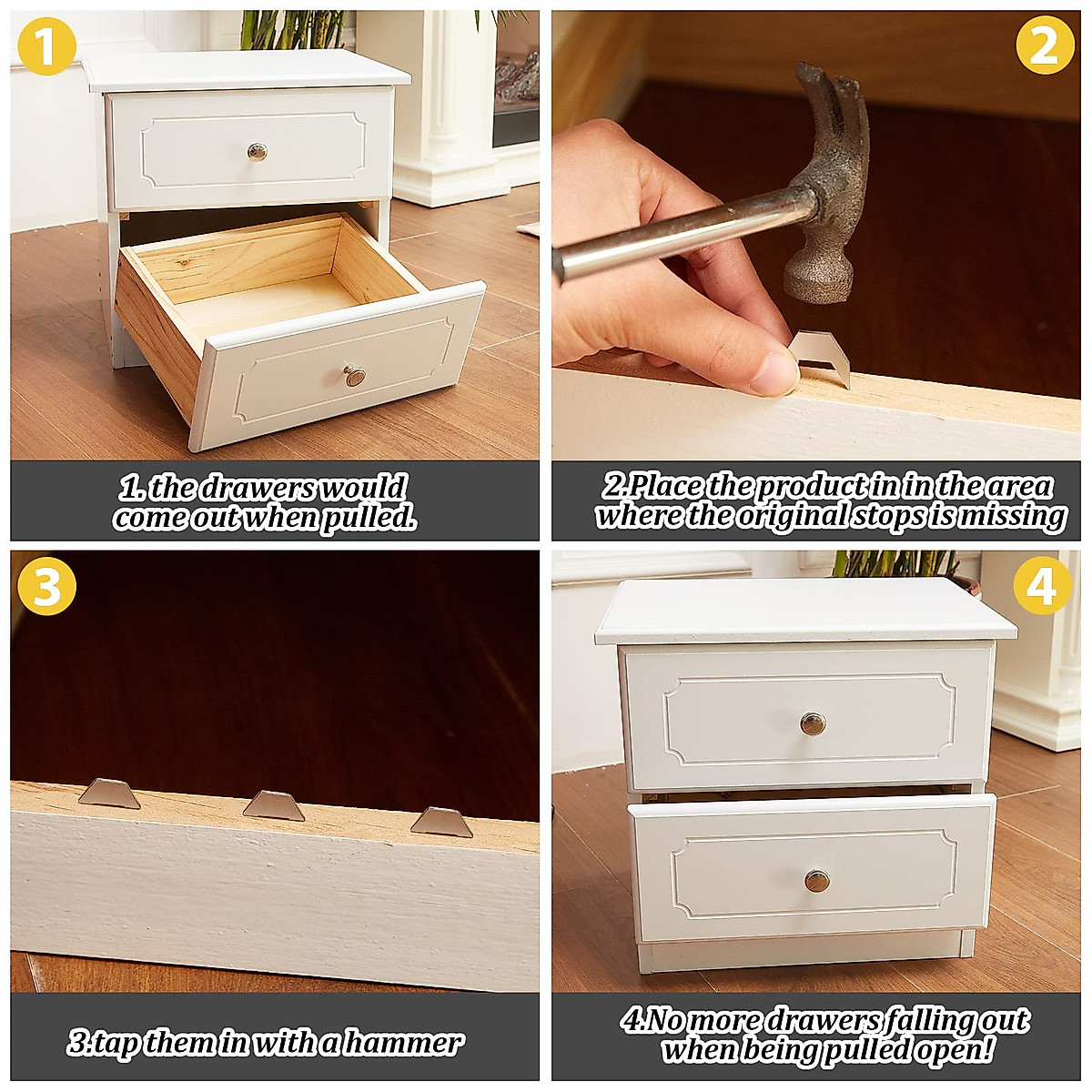 1

1. the drawers would come out when pulled.

2

2.Place the product in in the area where the original stops is missing

3

3.tap them in with a hammer

4

4.No more drawers falling out when being pulled open!