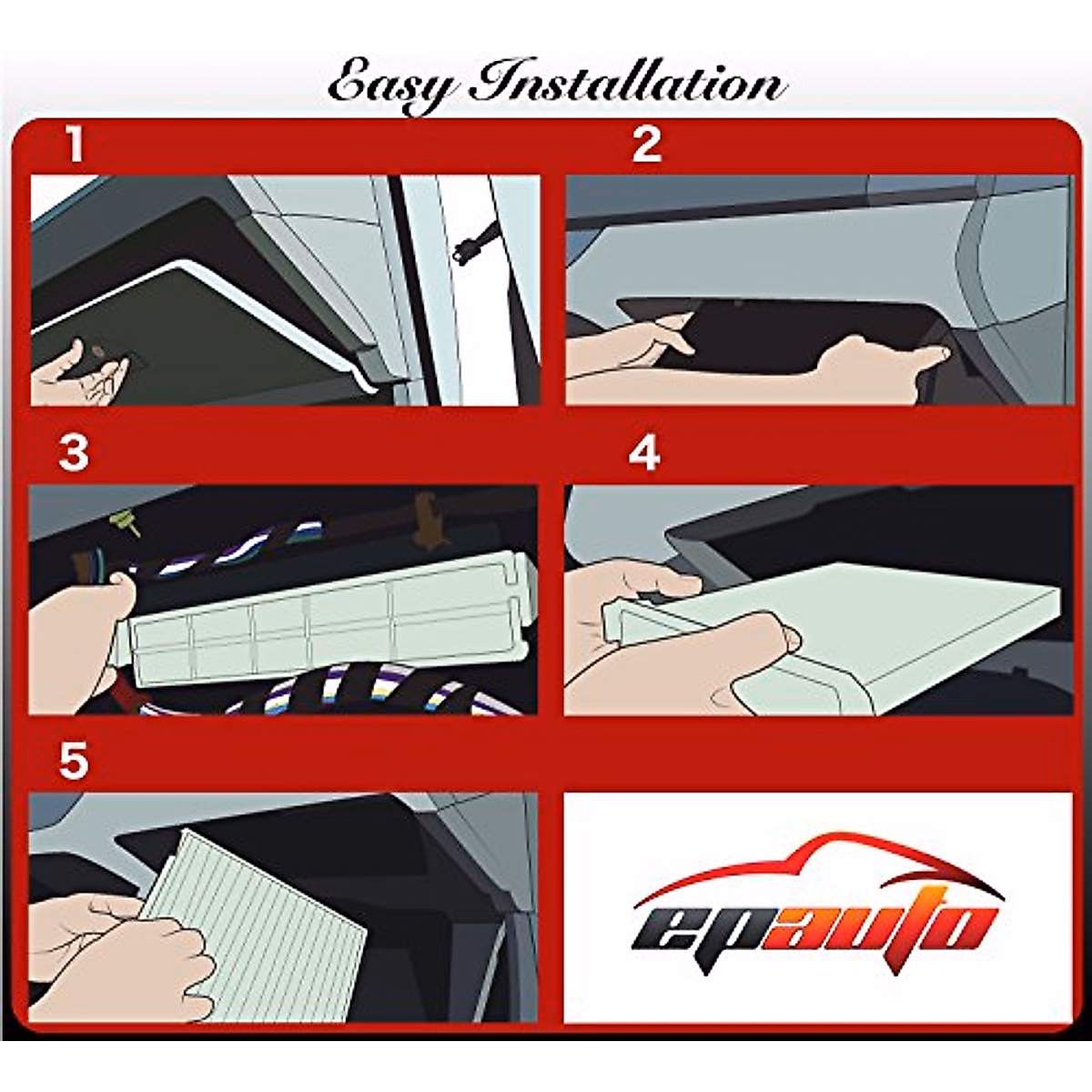 Easy Installation

1

2

3

4

5

epauto