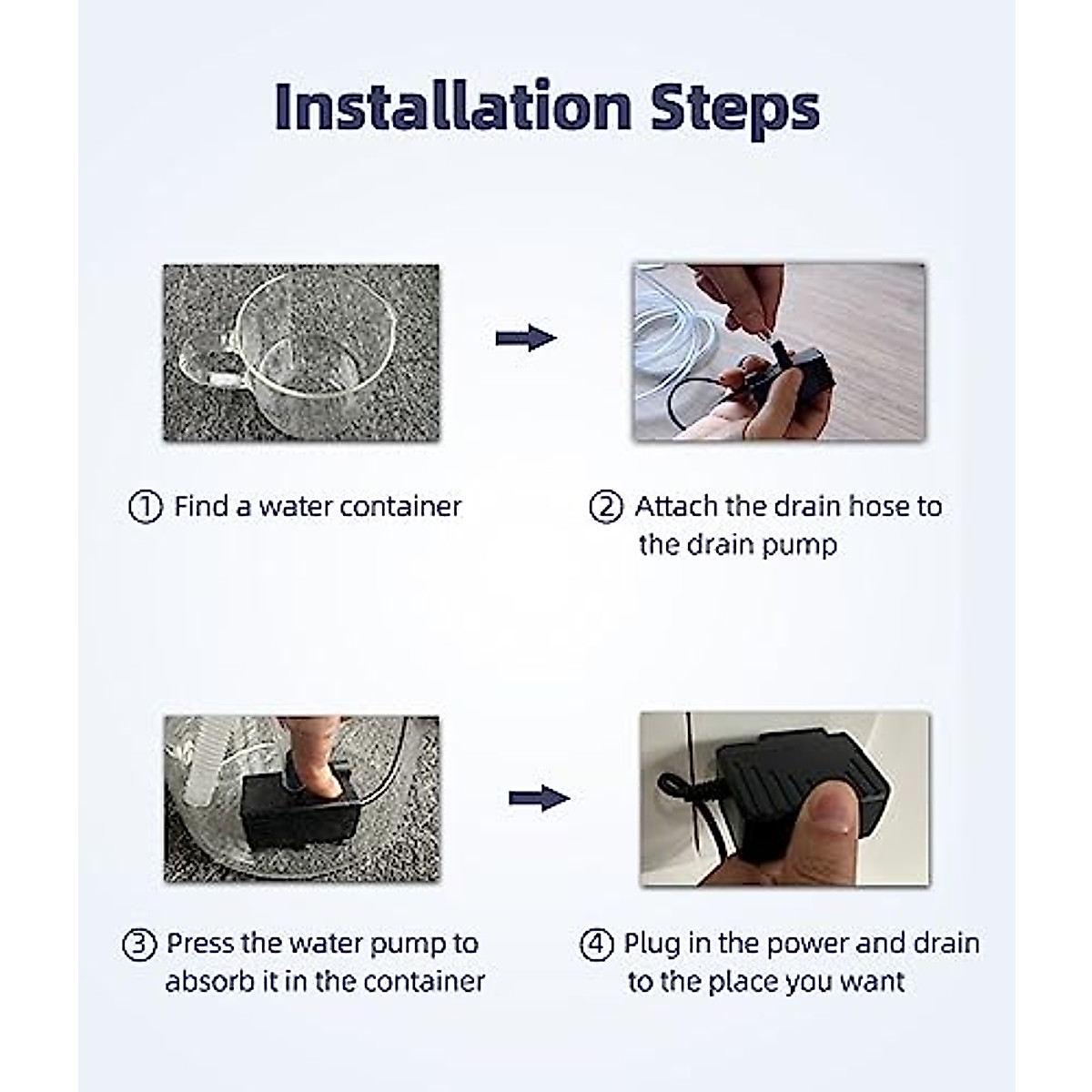 Installation Steps

① Find a water container

② Attach the drain hose to the drain pump

③ Press the water pump to absorb it in the container

④ Plug in the power and drain to the place you want