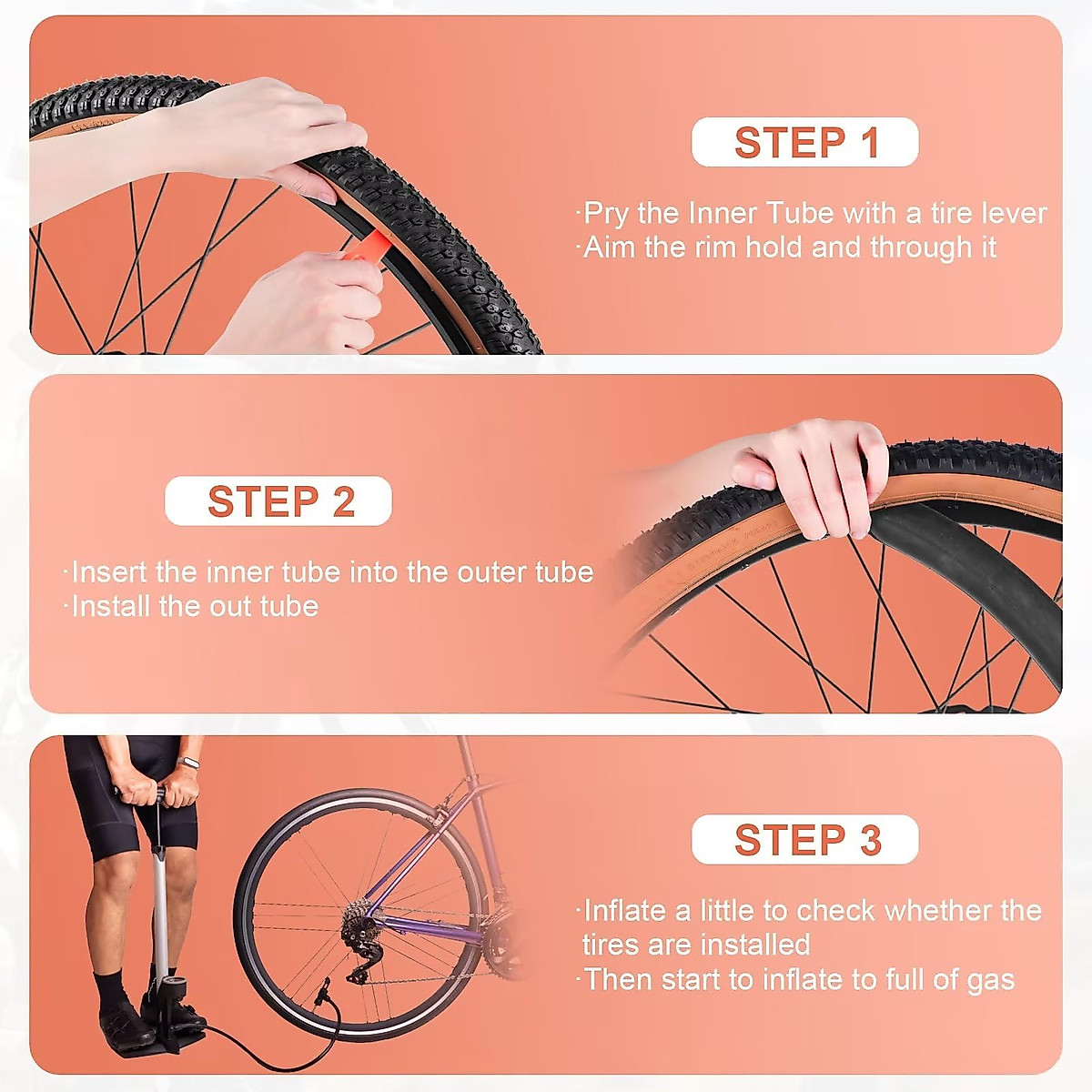 STEP 1

·Pry the Inner Tube with a tire lever
·Aim the rim hold and through it

STEP 2

·Insert the inner tube into the outer tube
·Install the out tube

STEP 3

·Inflate a little to check whether the tires are installed
·Then start to inflate to full of gas