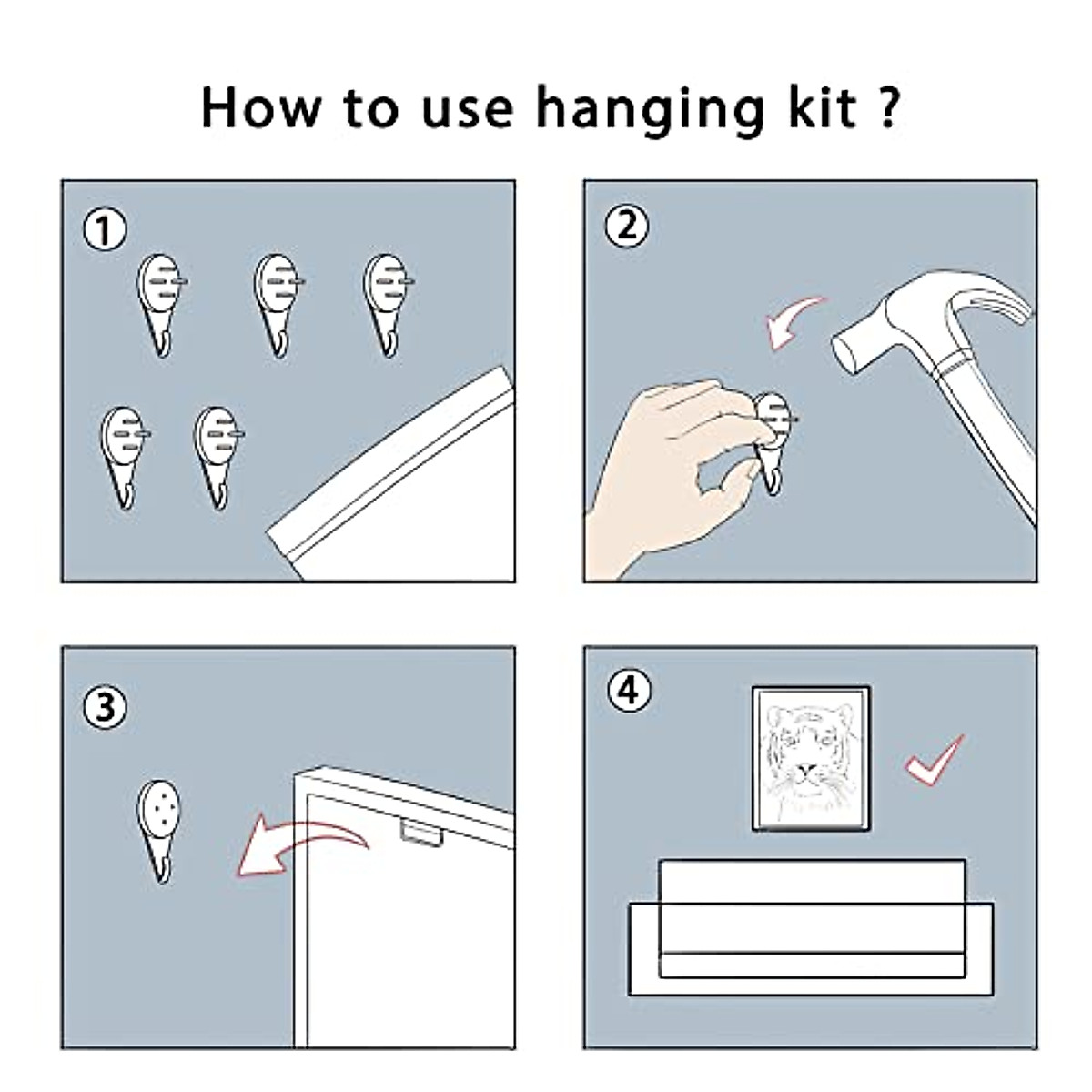 How to use hanging kit ?

①

②

③

④