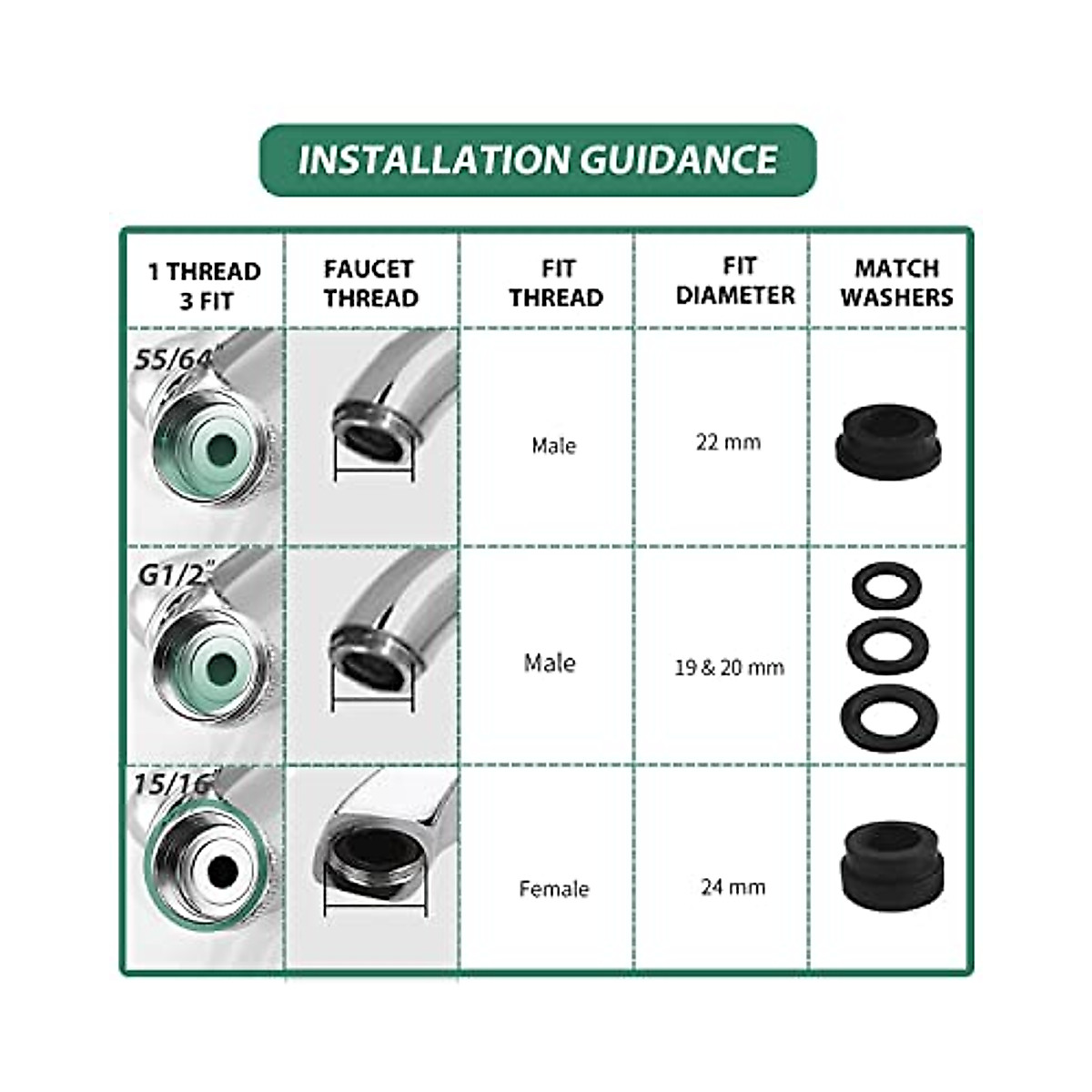 INSTALLATION GUIDANCE

| 1 THREAD 3 FIT | FAUCET THREAD | FIT THREAD | FIT DIAMETER | MATCH WASHERS |
|---|---|---|---|---|
| 55/64" | | Male | 22 mm | |
| G1/2" | | Male | 19 & 20 mm | |
| 15/16" | | Female | 24 mm | |