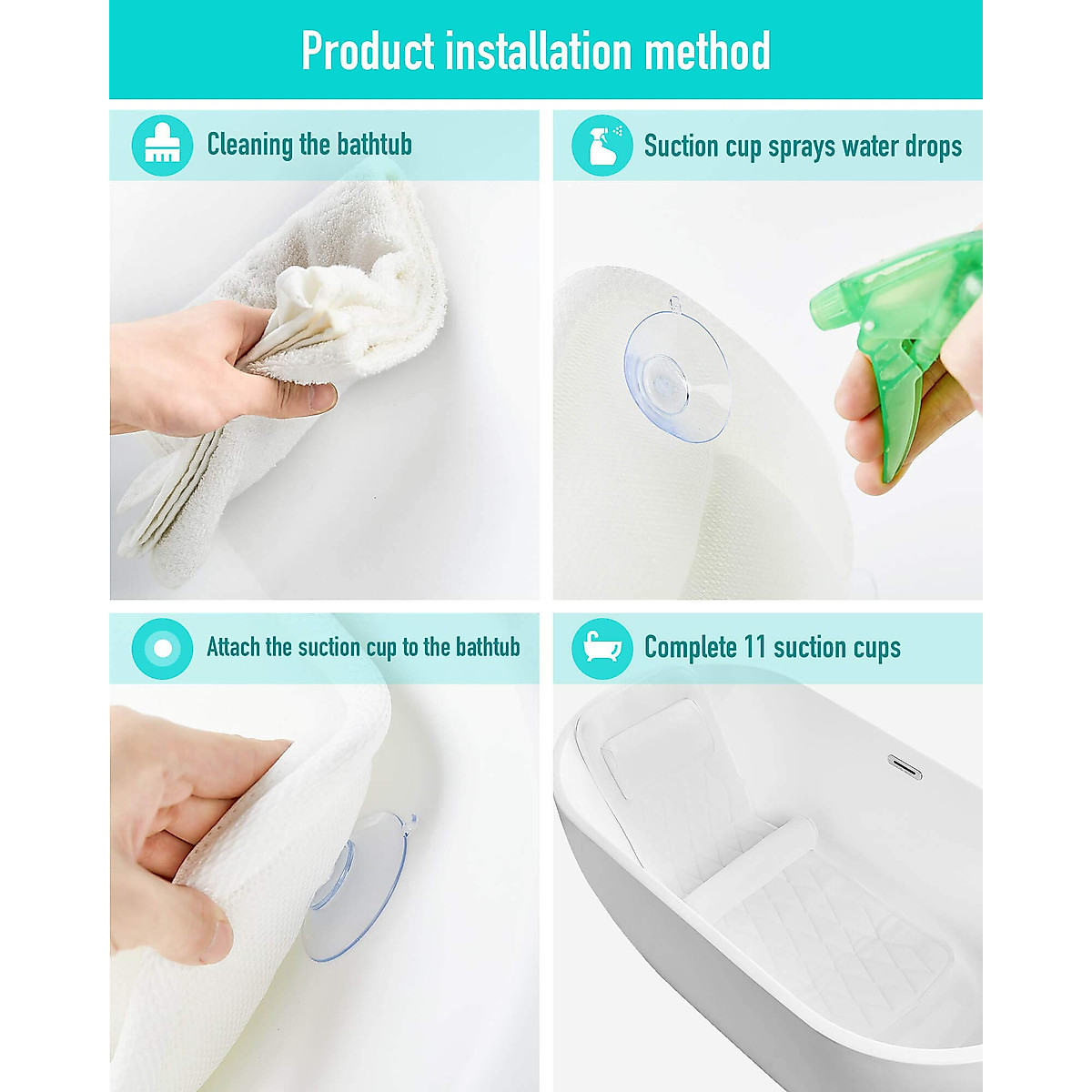 Product installation method

Cleaning the bathtub

Suction cup sprays water drops

Attach the suction cup to the bathtub

Complete 11 suction cups