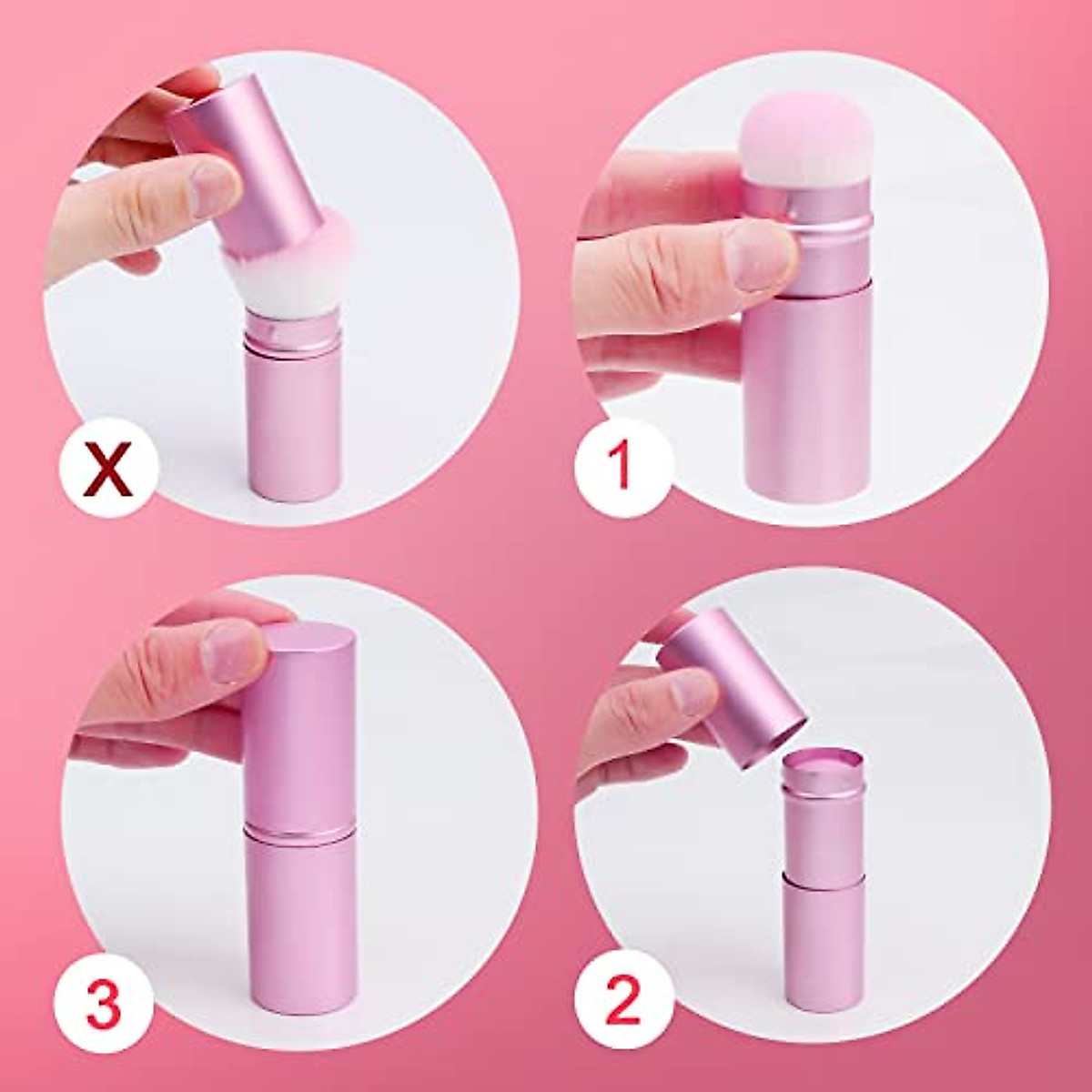 X

1

3

2