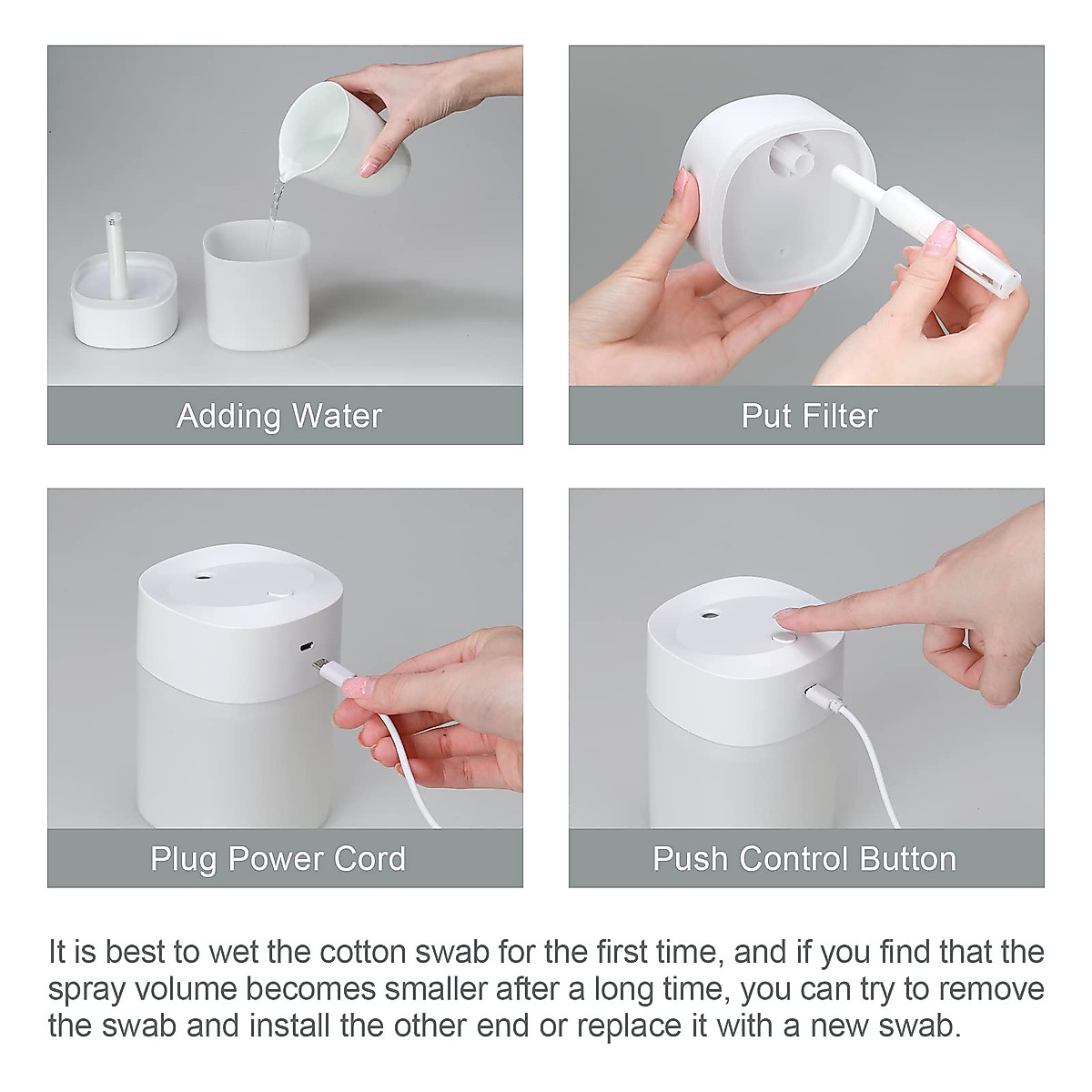 Adding Water

Put Filter

Plug Power Cord

Push Control Button

It is best to wet the cotton swab for the first time, and if you find that the spray volume becomes smaller after a long time, you can try to remove the swab and install the other end or replace it with a new swab.