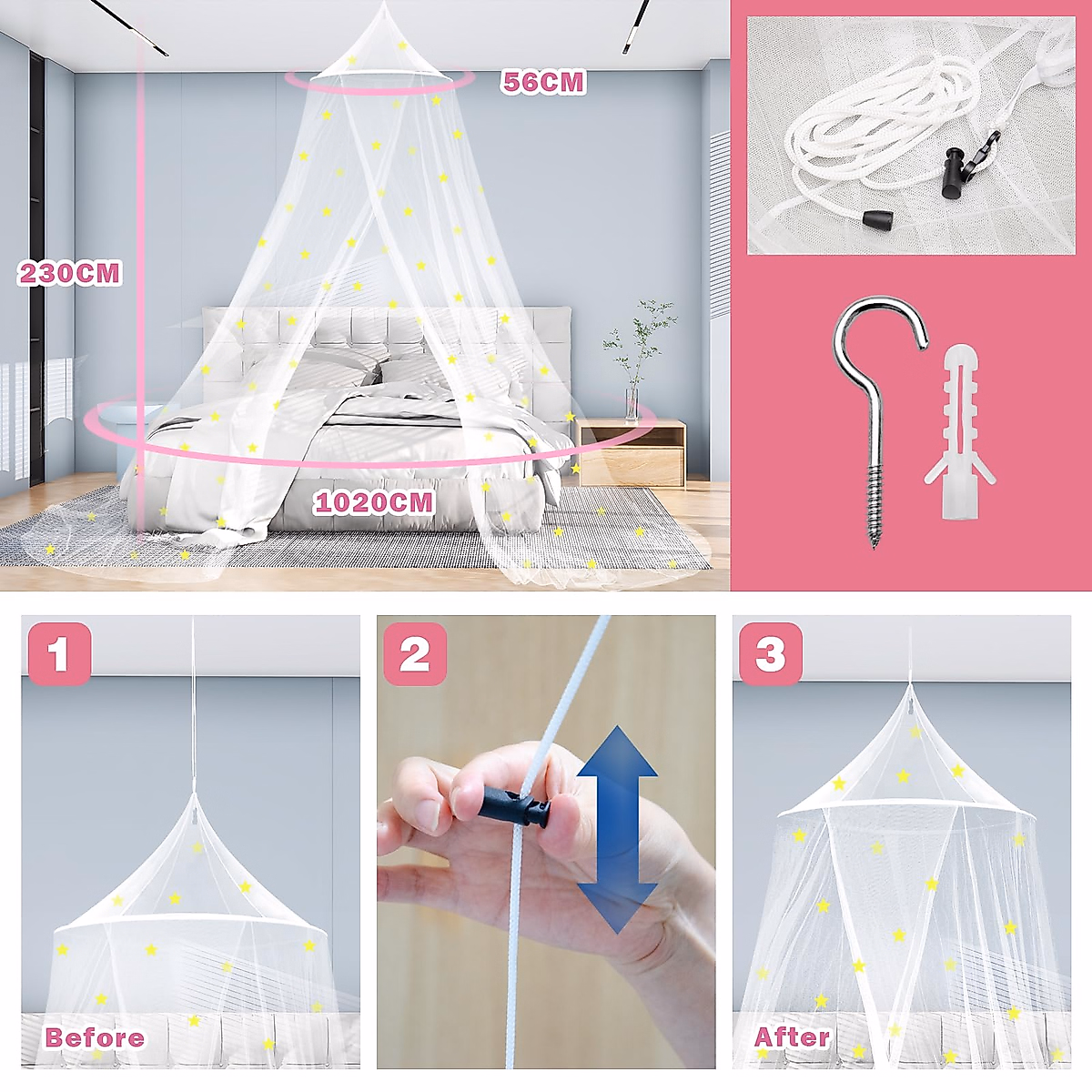 56CM

230CM

1020CM

1

Before

2

3

After