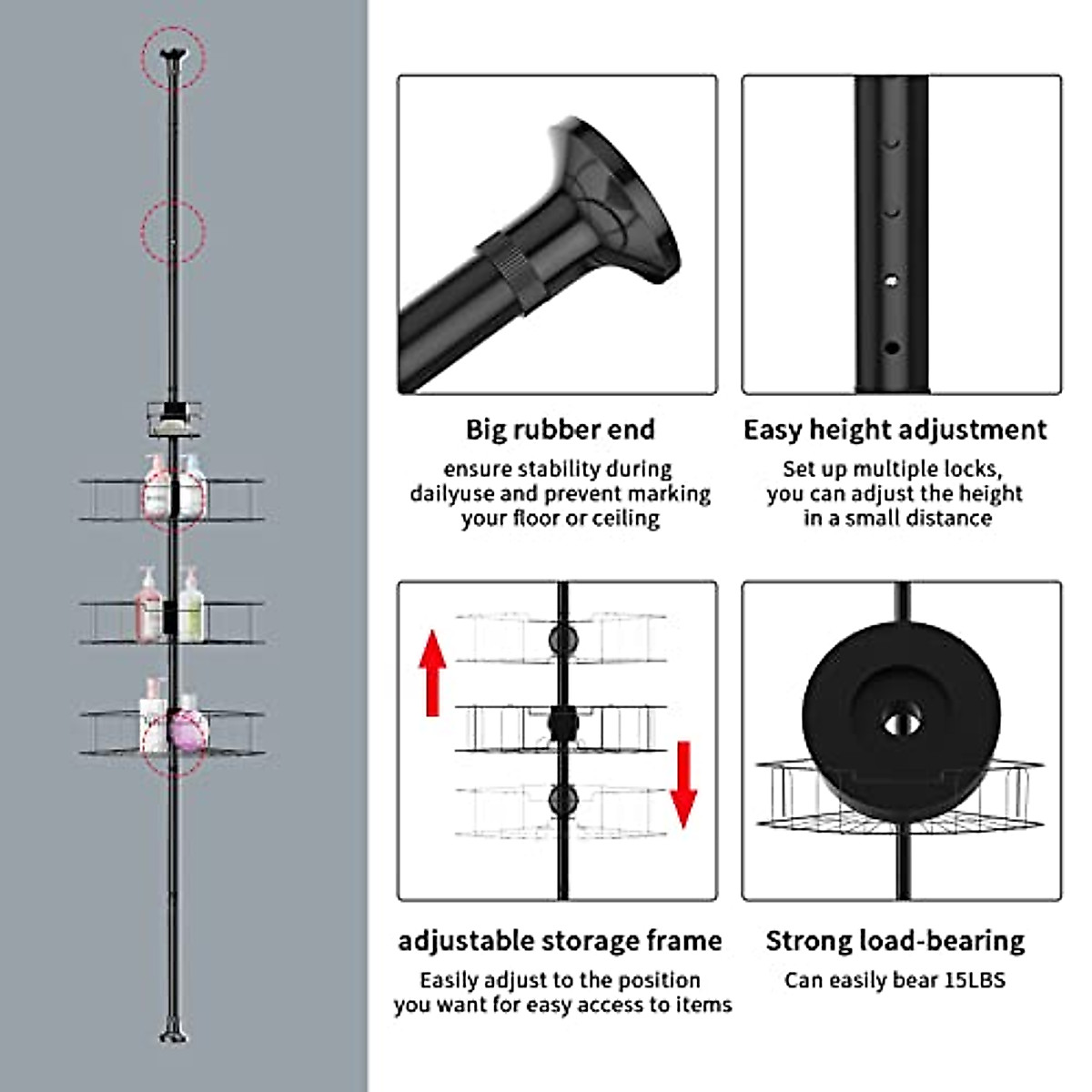 Big rubber end

ensure stability during dailyuse and prevent marking your floor or ceiling

Easy height adjustment

Set up multiple locks, you can adjust the height in a small distance

adjustable storage frame

Easily adjust to the position you want for easy access to items

Strong load-bearing

Can easily bear 15LBS