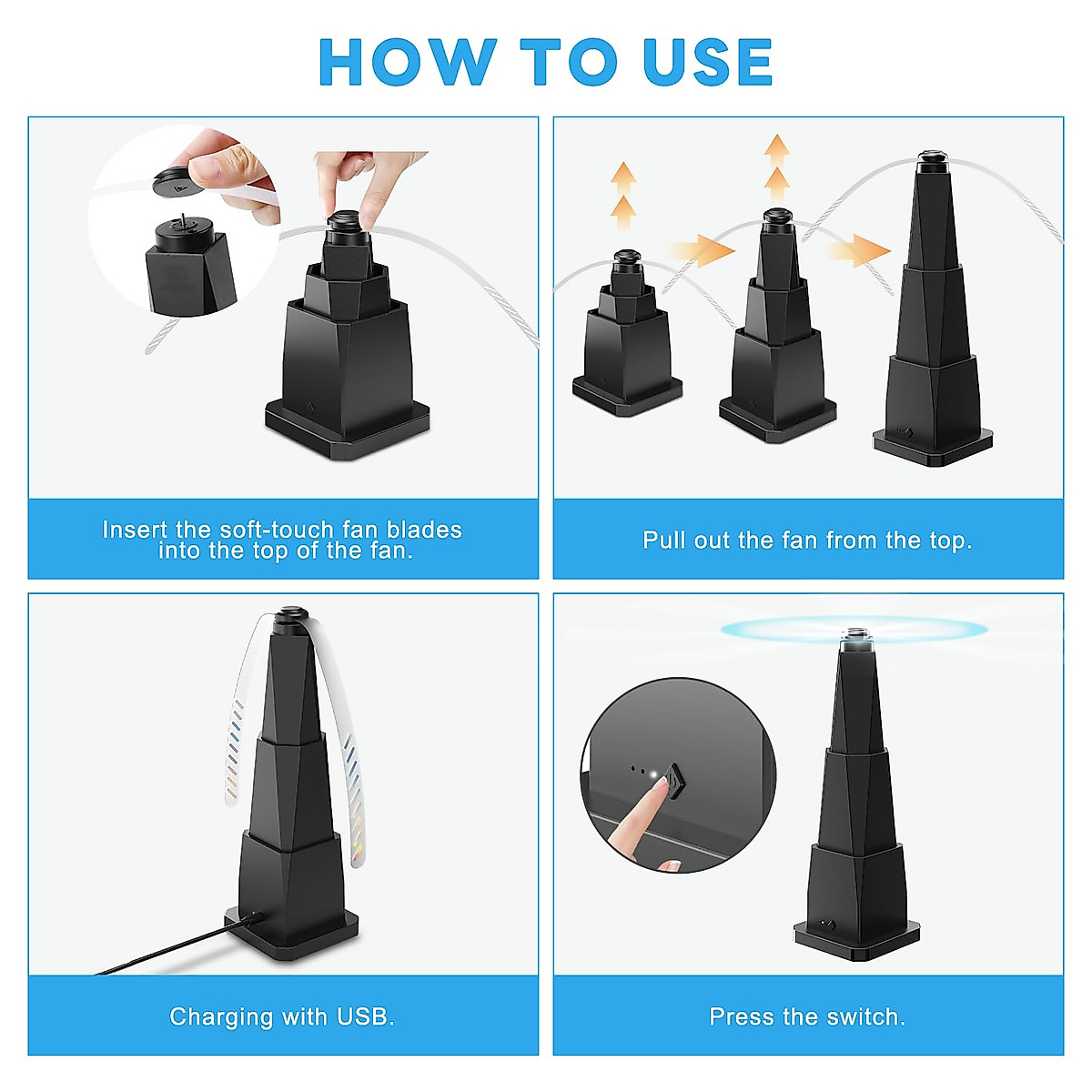 HOW TO USE

Insert the soft-touch fan blades into the top of the fan.

Pull out the fan from the top.

Charging with USB.

Press the switch.