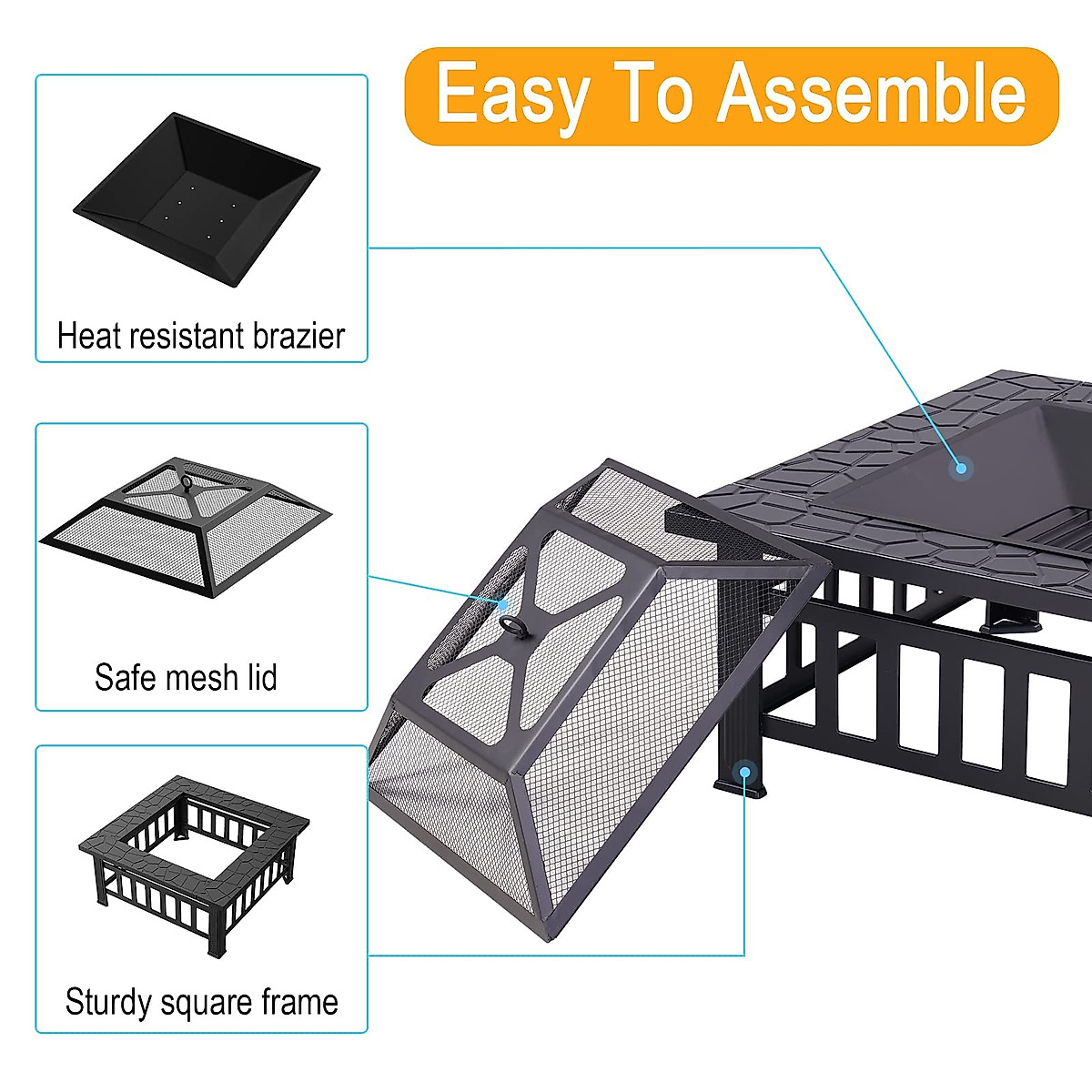 Easy To Assemble

Heat resistant brazier

Safe mesh lid

Sturdy square frame