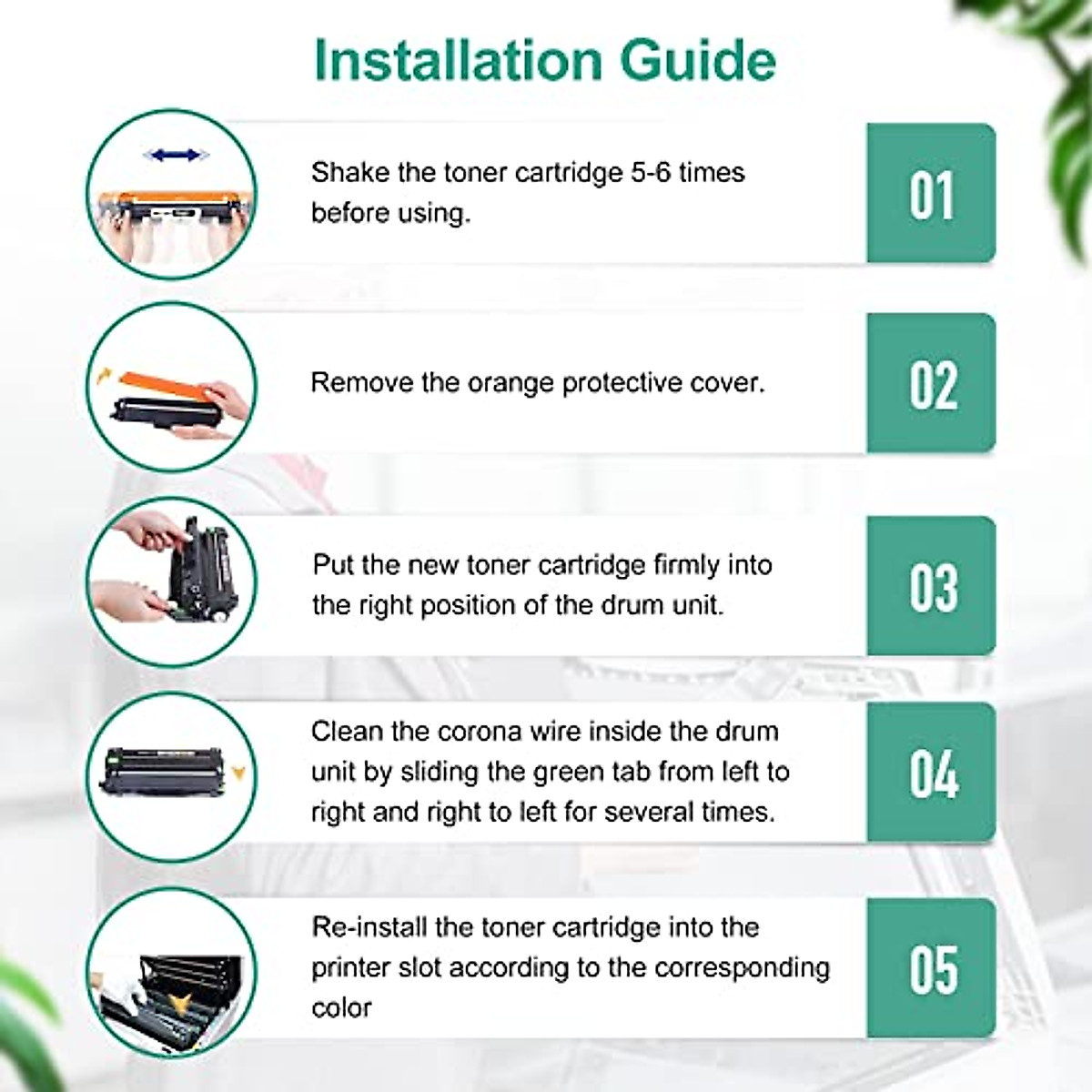 Installation Guide

Shake the toner cartridge 5-6 times before using.

01

Remove the orange protective cover.

02

Put the new toner cartridge firmly into the right position of the drum unit.

03

Clean the corona wire inside the drum unit by sliding the green tab from left to right and right to left for several times.

04

Re-install the toner cartridge into the printer slot according to the corresponding color

05