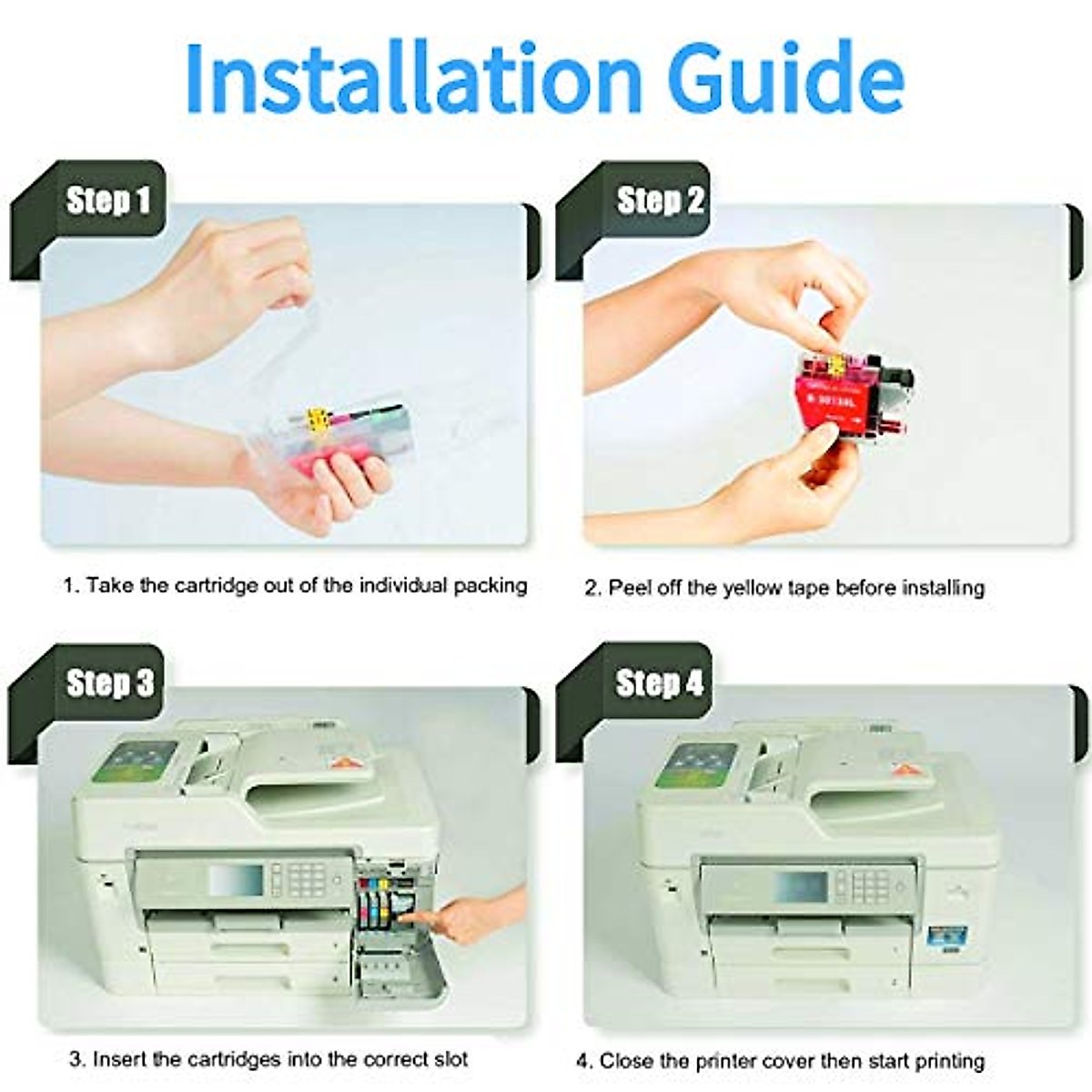 Installation Guide

Step 1

1. Take the cartridge out of the individual packing

Step 2

2. Peel off the yellow tape before installing

Step 3

3. Insert the cartridges into the correct slot

Step 4

4. Close the printer cover then start printing