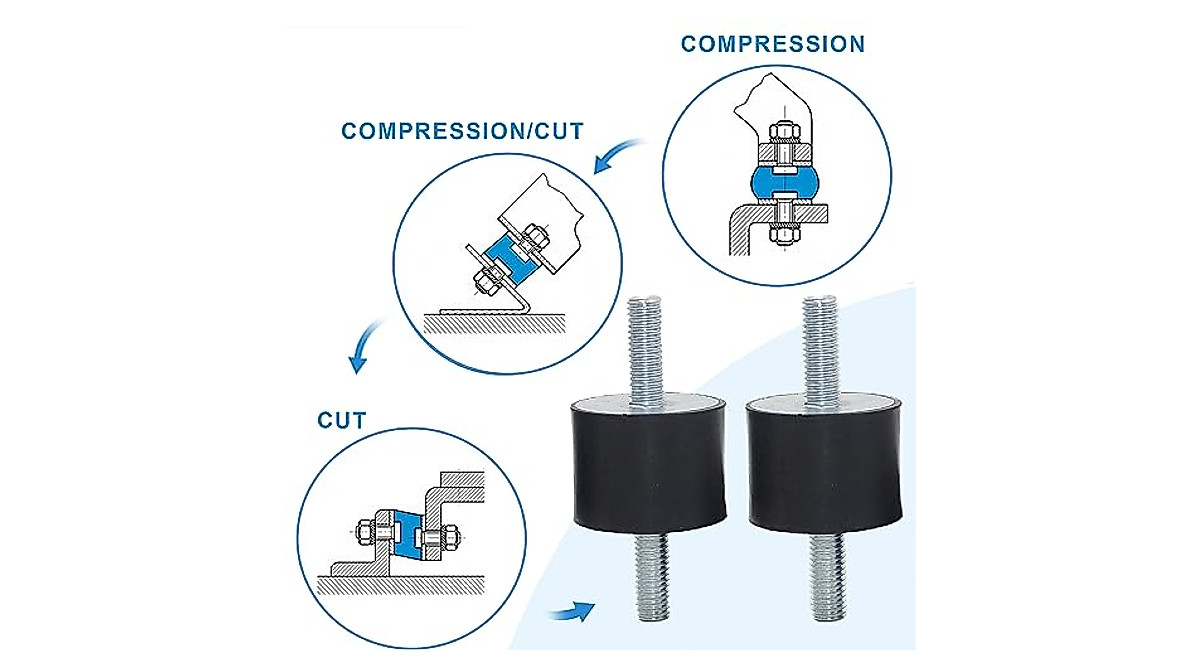 COMPRESSION

COMPRESSION/CUT

CUT