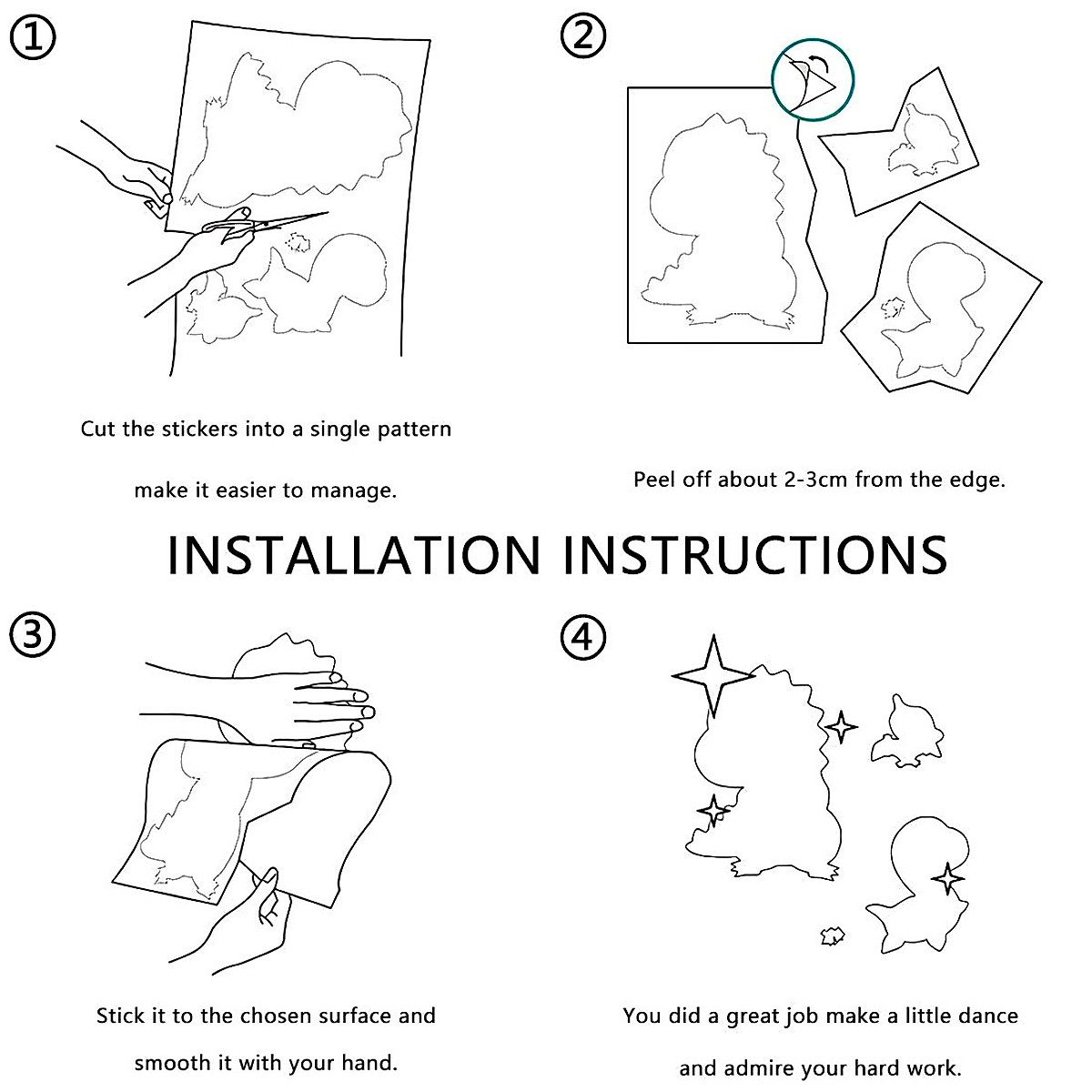 ①

Cut the stickers into a single pattern

make it easier to manage.

②

Peel off about 2-3cm from the edge.

INSTALLATION INSTRUCTIONS

③

Stick it to the chosen surface and

smooth it with your hand.

④

You did a great job make a little dance

and admire your hard work.