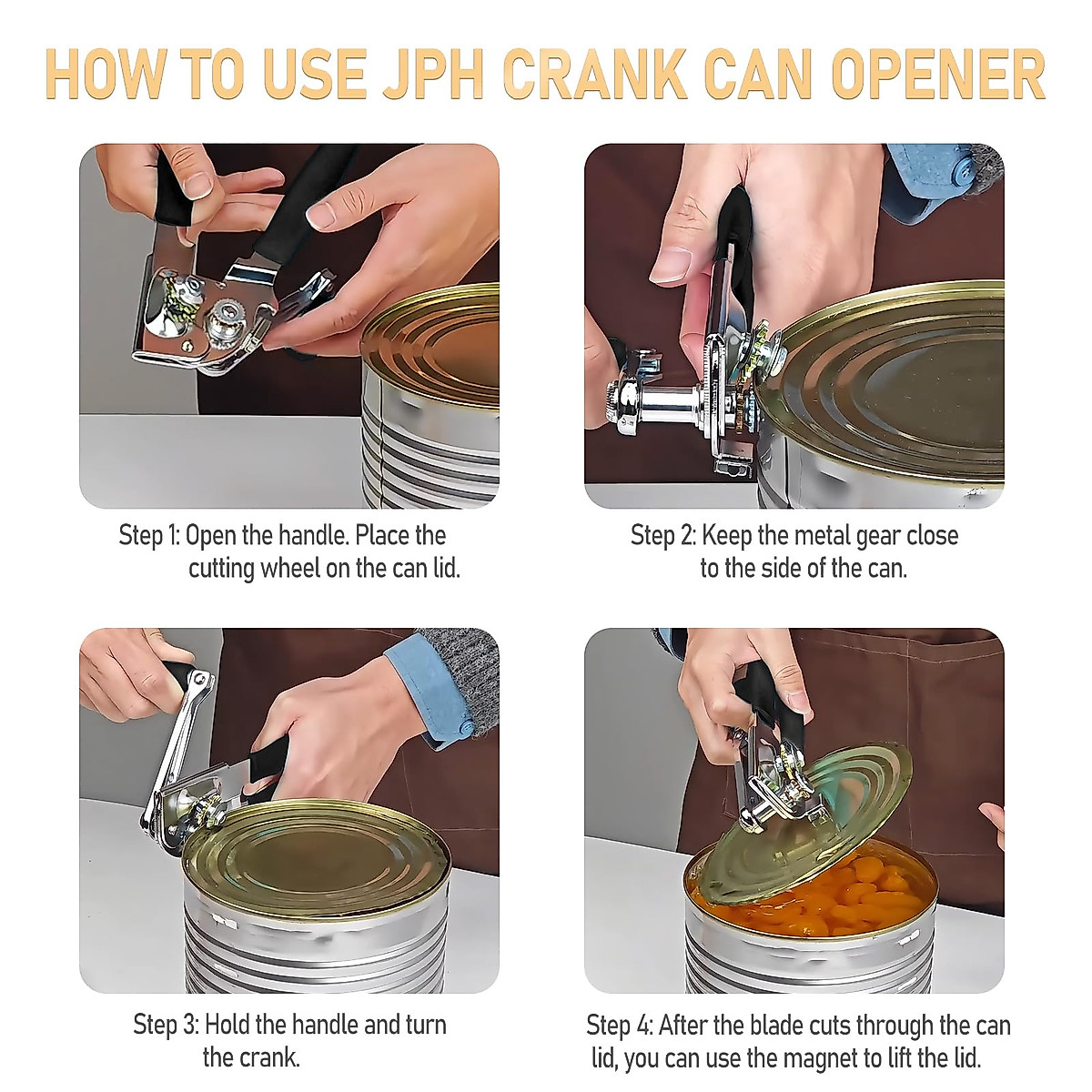 HOW TO USE JPH CRANK CAN OPENER

Step 1: Open the handle. Place the cutting wheel on the can lid.

Step 2: Keep the metal gear close to the side of the can.

Step 3: Hold the handle and turn the crank.

Step 4: After the blade cuts through the can lid, you can use the magnet to lift the lid.