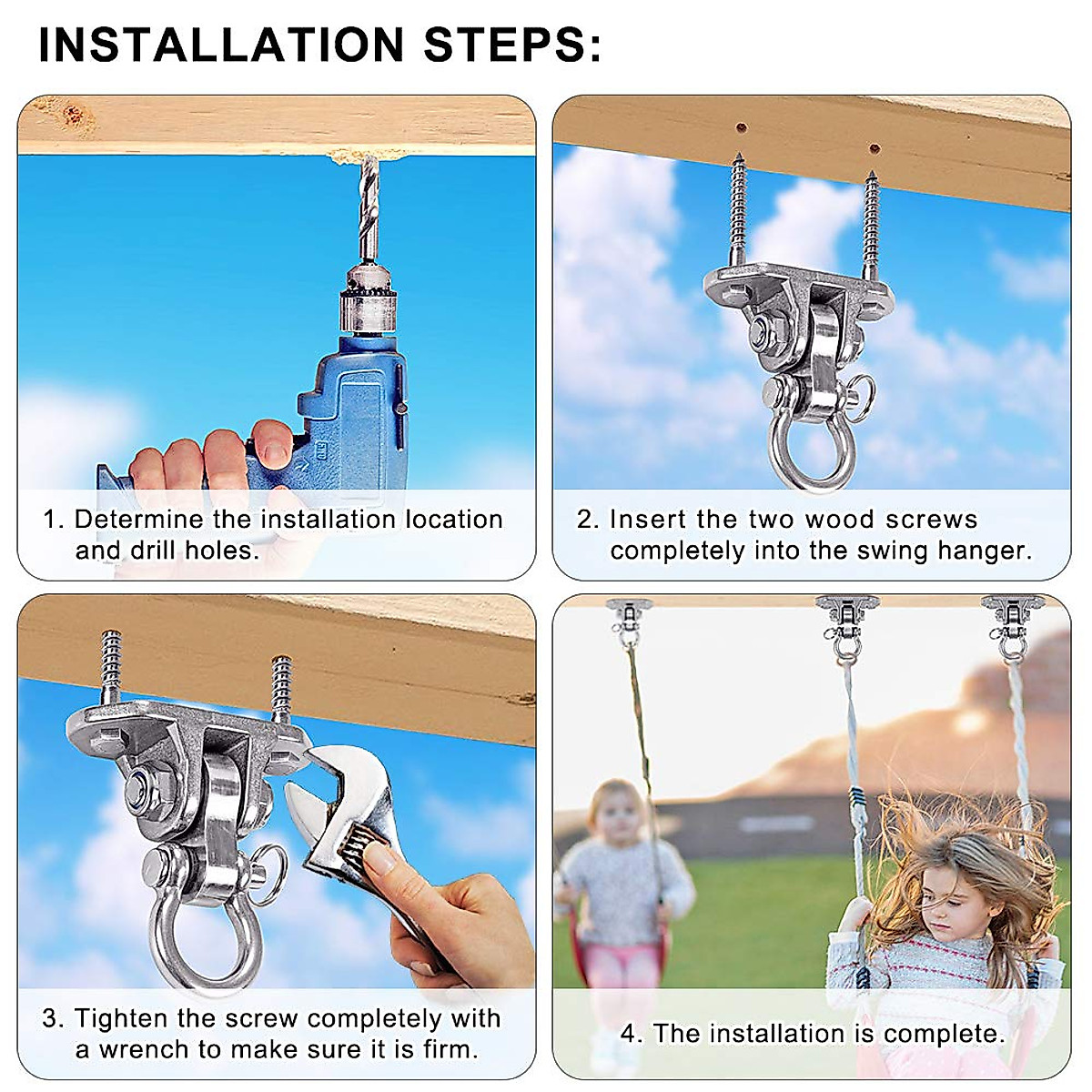 INSTALLATION STEPS:

1. Determine the installation location and drill holes.

2. Insert the two wood screws completely into the swing hanger.

3. Tighten the screw completely with a wrench to make sure it is firm.

4. The installation is complete.