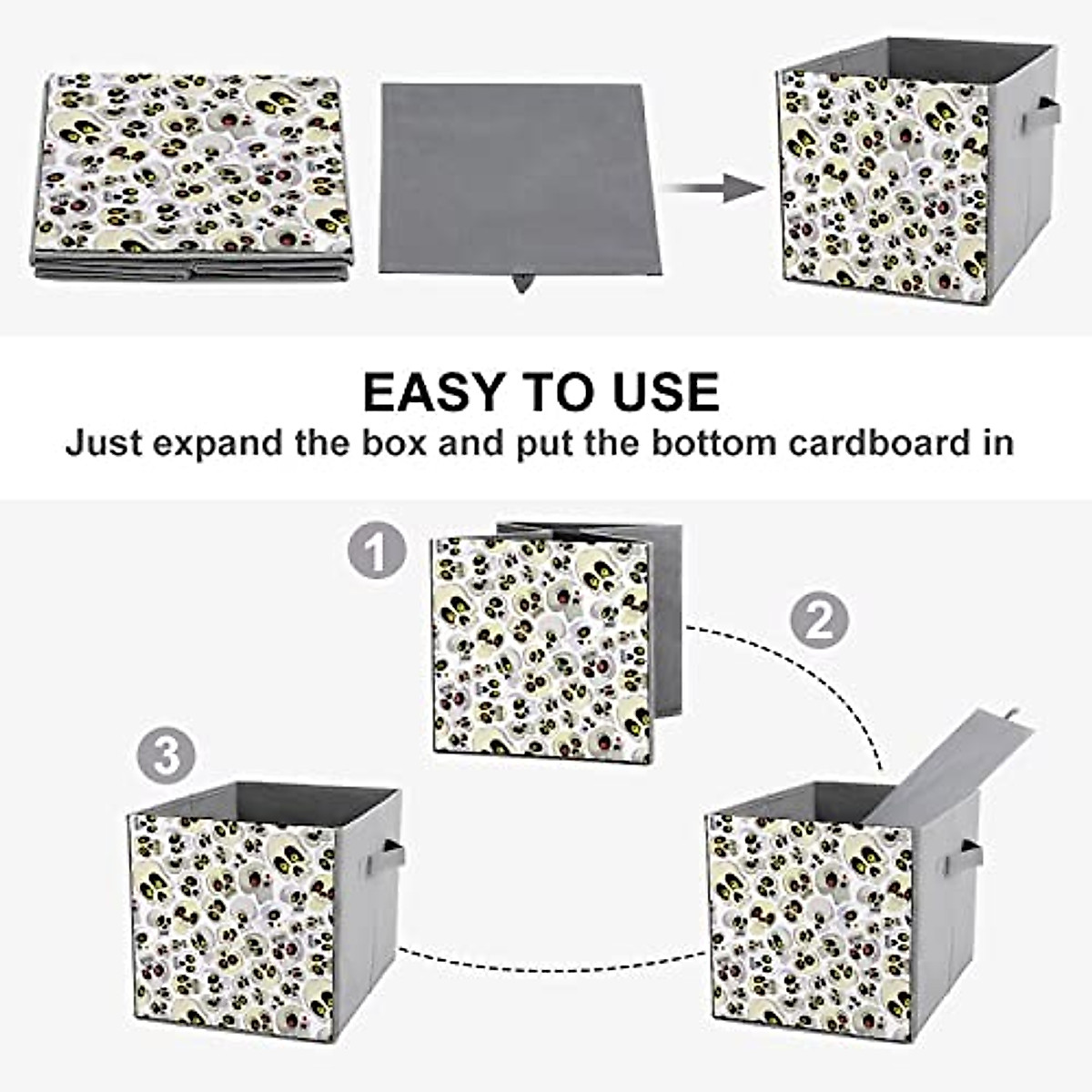 EASY TO USE
Just expand the box and put the bottom cardboard in

1

2

3