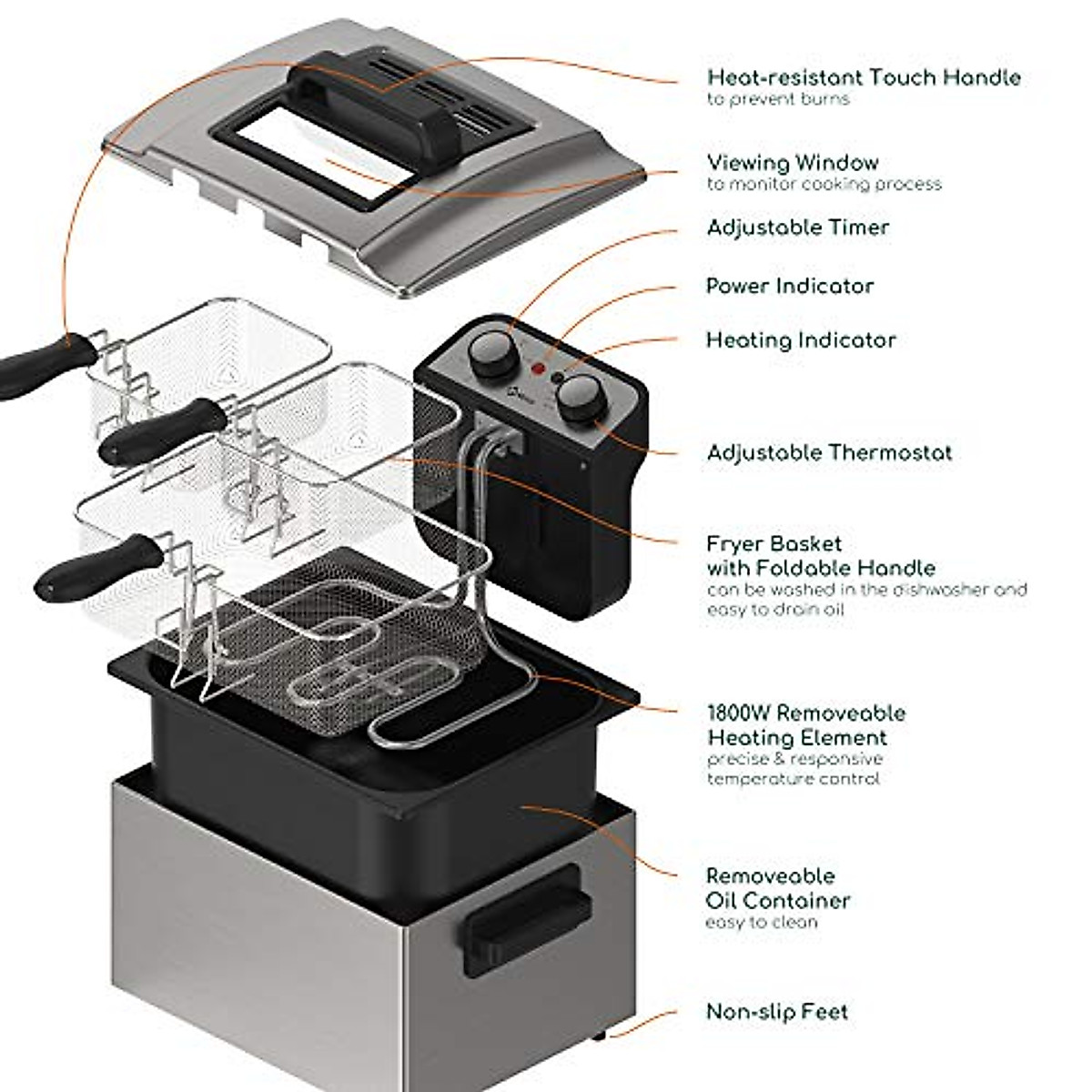 Heat-resistant Touch Handle
to prevent burns

Viewing Window
to monitor cooking process

Adjustable Timer

Power Indicator

Heating Indicator

Adjustable Thermostat

Fryer Basket
with Foldable Handle
can be washed in the dishwasher and easy to drain oil

1800W Removeable
Heating Element
precise & responsive temperature control

Removeable
Oil Container
easy to clean

Non-slip Feet