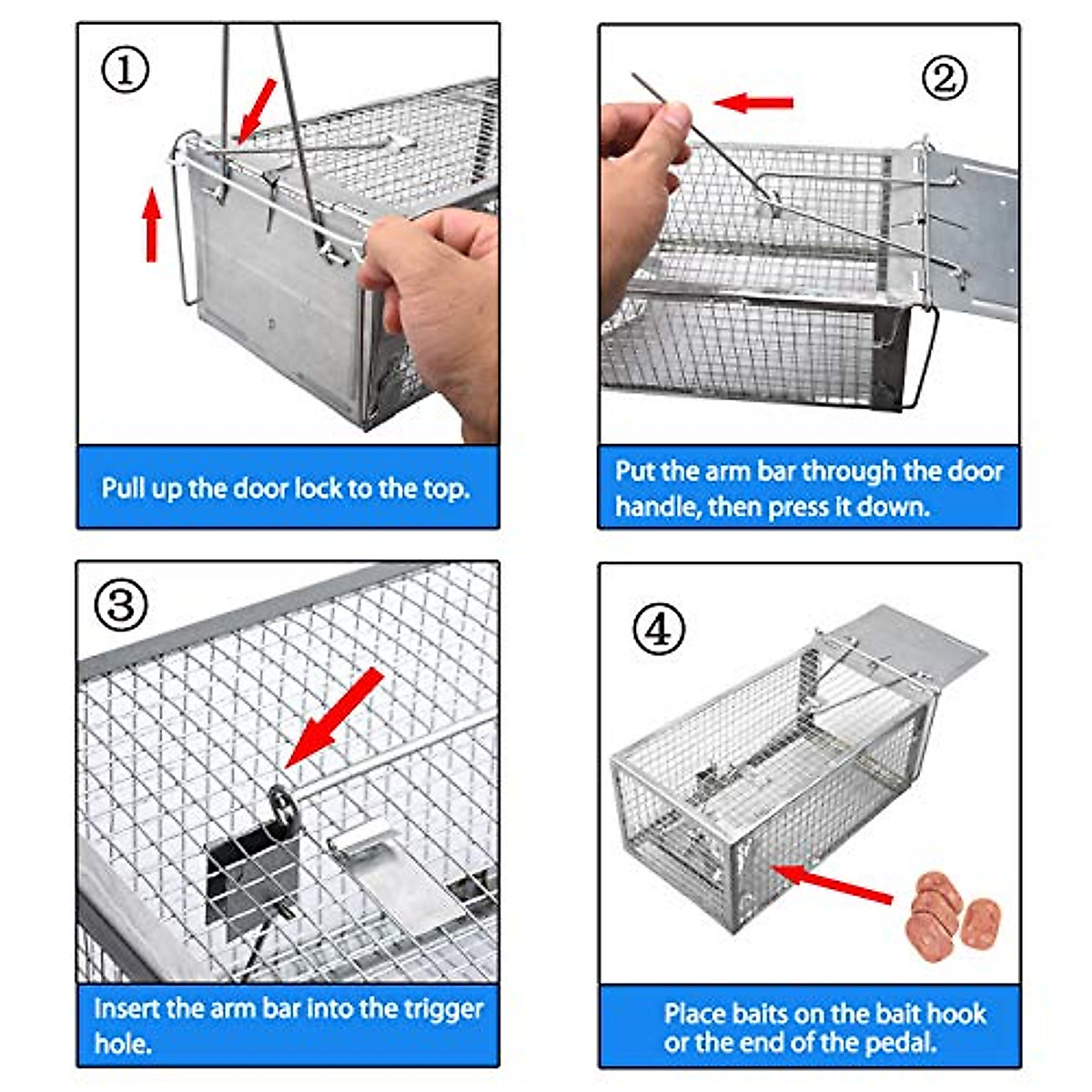 ①

Pull up the door lock to the top.

②

Put the arm bar through the door handle, then press it down.

③

Insert the arm bar into the trigger hole.

④

Place baits on the bait hook or the end of the pedal.