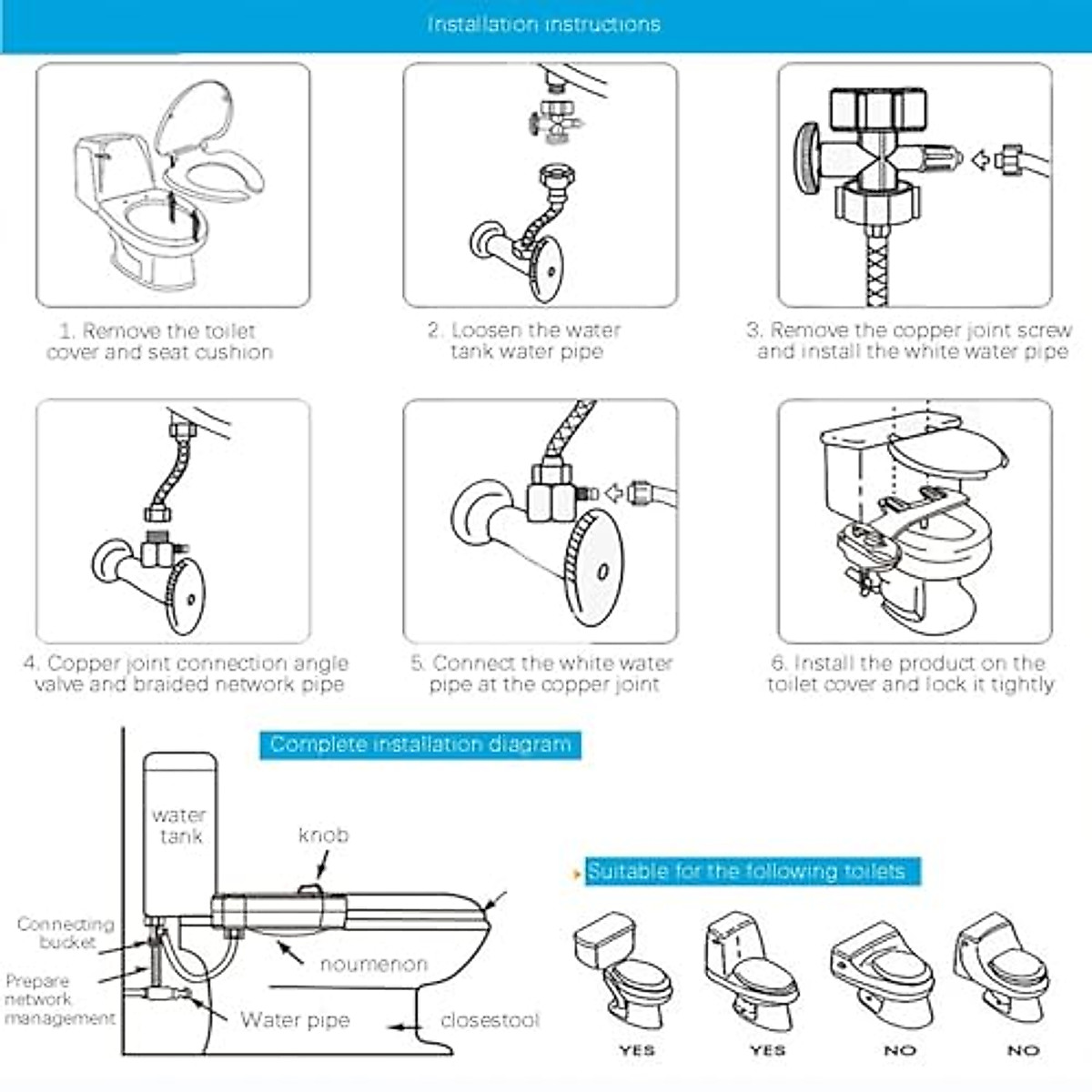 Installation instructions

1. Remove the toilet cover and seat cushion

2. Loosen the water tank water pipe

3. Remove the copper joint screw and install the white water pipe

4. Copper joint connection angle valve and braided network pipe

5. Connect the white water pipe at the copper joint

6. Install the product on the toilet cover and lock it tightly

Complete installation diagram

water tank

knob

Connecting bucket

Prepare network management

noumenon

Water pipe

closestool

Suitable for the following toilets

YES

YES

NO

NO