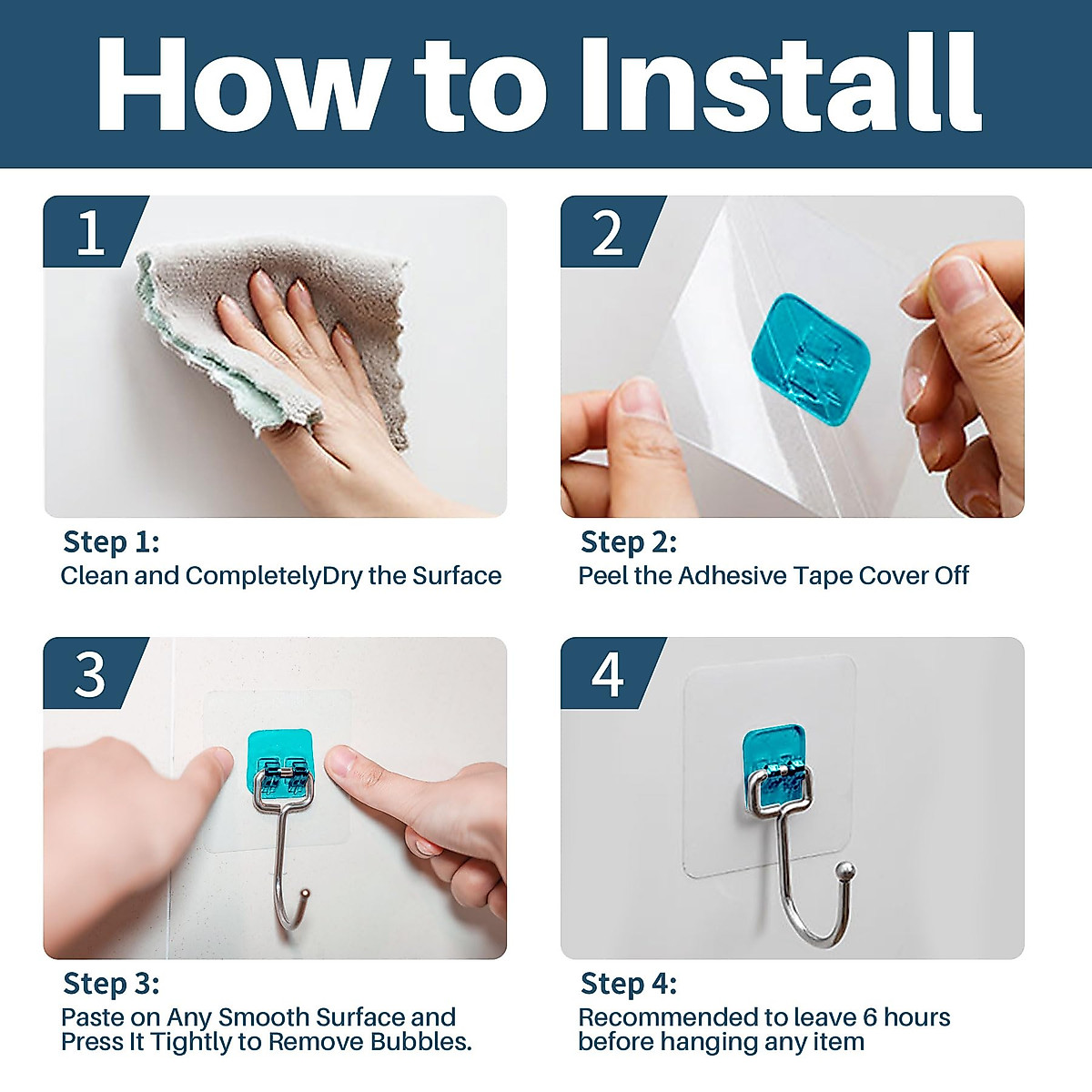 How to Install

1

Step 1:
Clean and CompletelyDry the Surface

2

Step 2:
Peel the Adhesive Tape Cover Off

3

Step 3:
Paste on Any Smooth Surface and Press It Tightly to Remove Bubbles.

4

Step 4:
Recommended to leave 6 hours before hanging any item