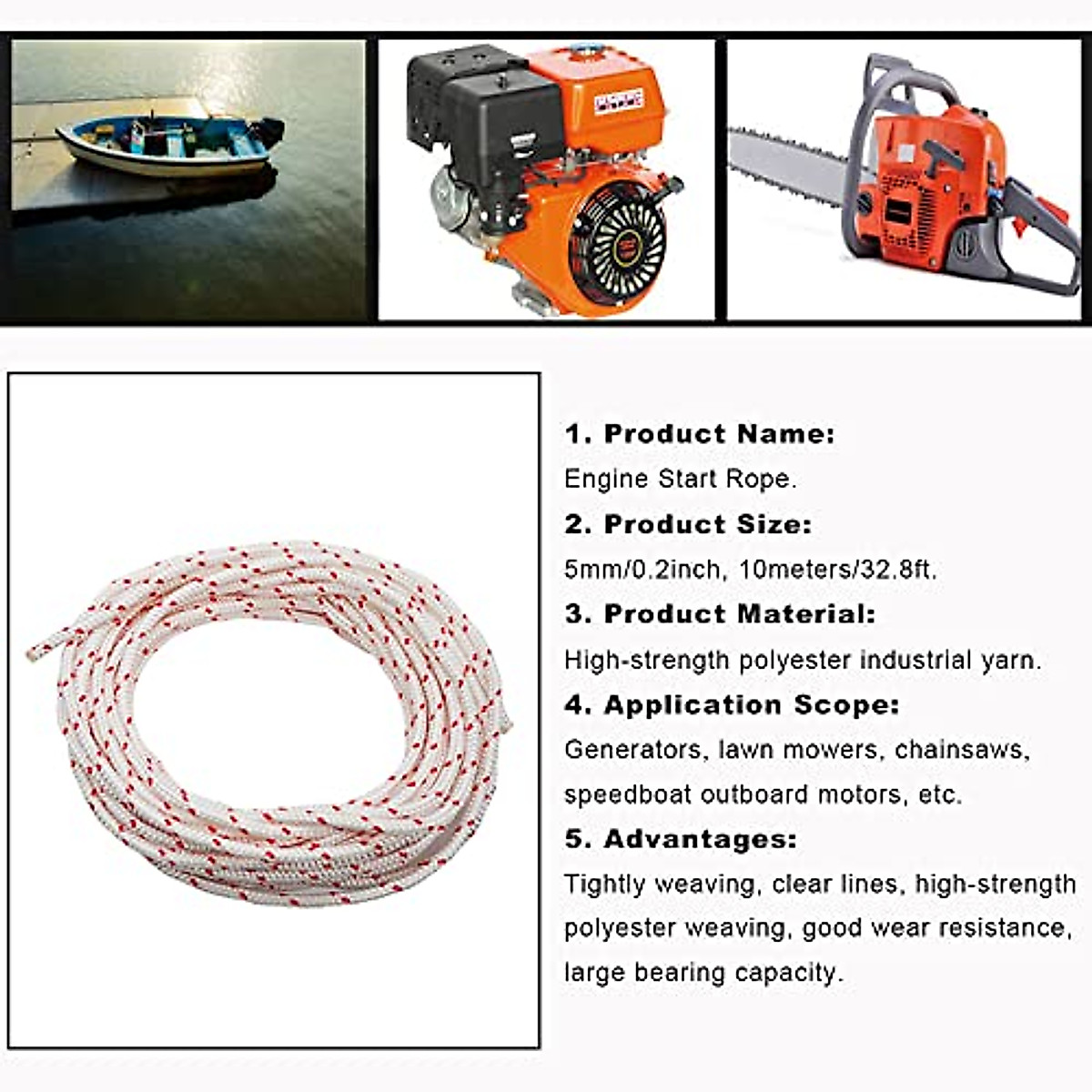 1. Product Name:
Engine Start Rope.

2. Product Size:
5mm/0.2inch, 10meters/32.8ft.

3. Product Material:
High-strength polyester industrial yarn.

4. Application Scope:
Generators, lawn mowers, chainsaws, speedboat outboard motors, etc.

5. Advantages:
Tightly weaving, clear lines, high-strength polyester weaving, good wear resistance, large bearing capacity.