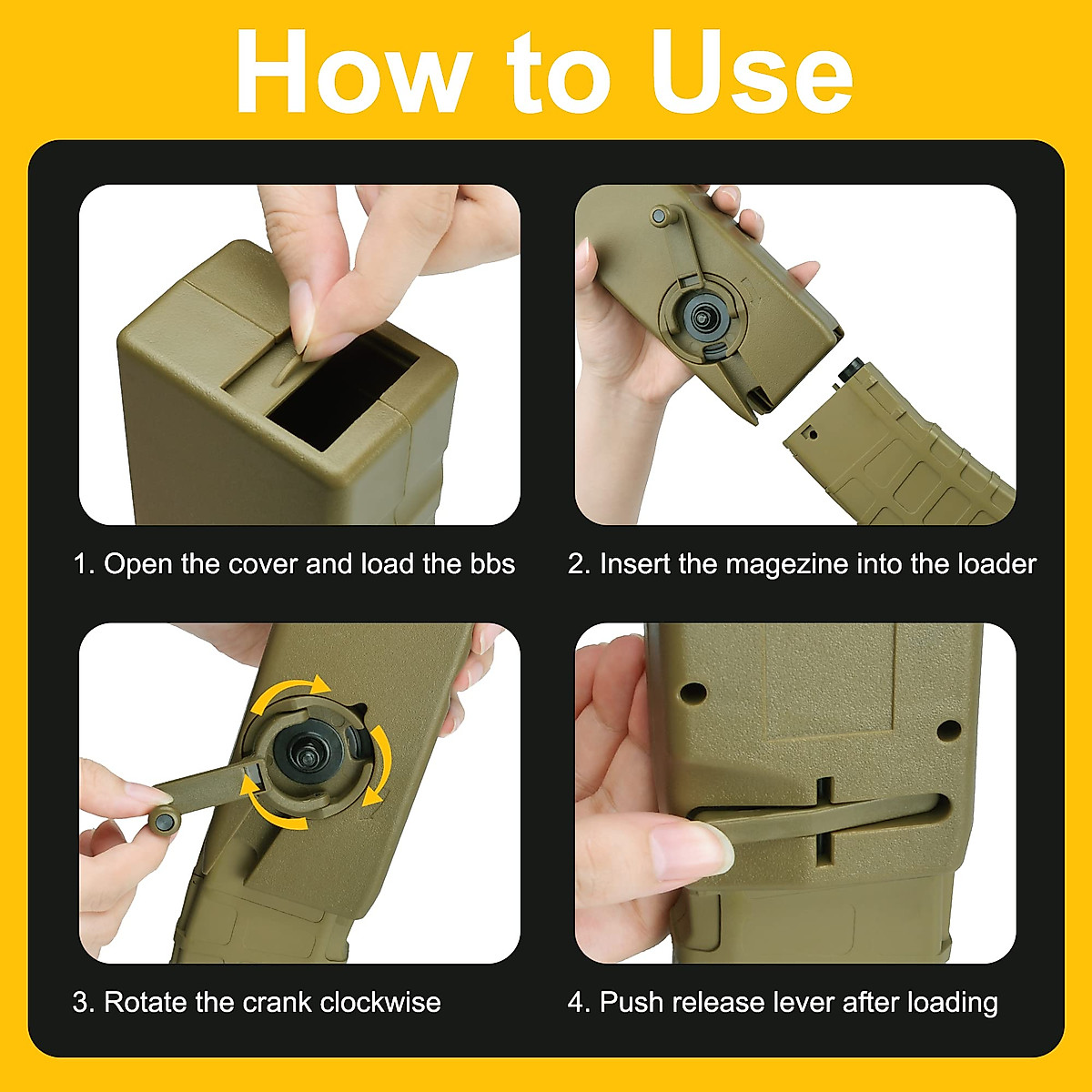 How to Use

1. Open the cover and load the bbs

2. Insert the magezine into the loader

3. Rotate the crank clockwise

4. Push release lever after loading