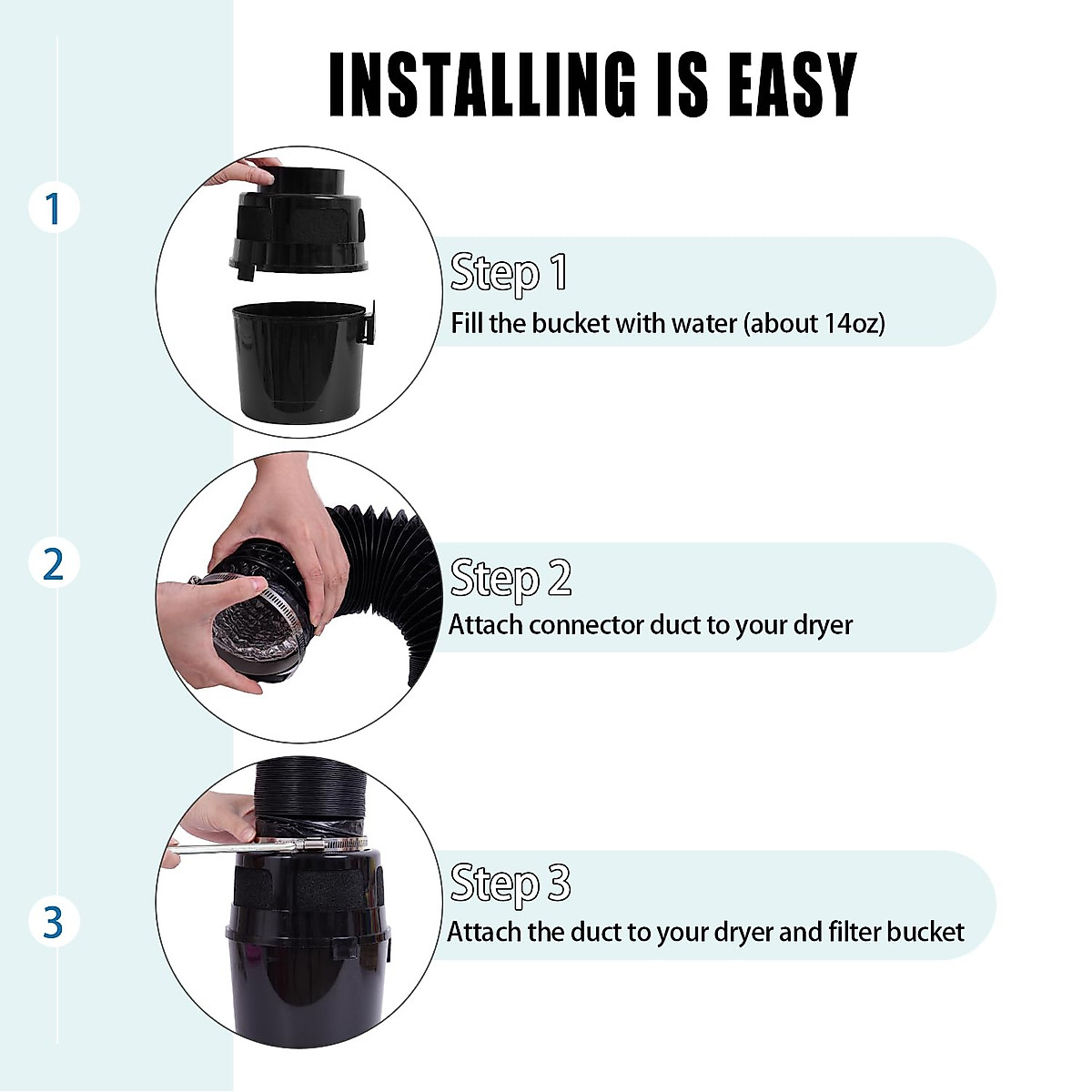 INSTALLING IS EASY

1

Step 1
Fill the bucket with water (about 14oz)

2

Step 2
Attach connector duct to your dryer

3

Step 3
Attach the duct to your dryer and filter bucket