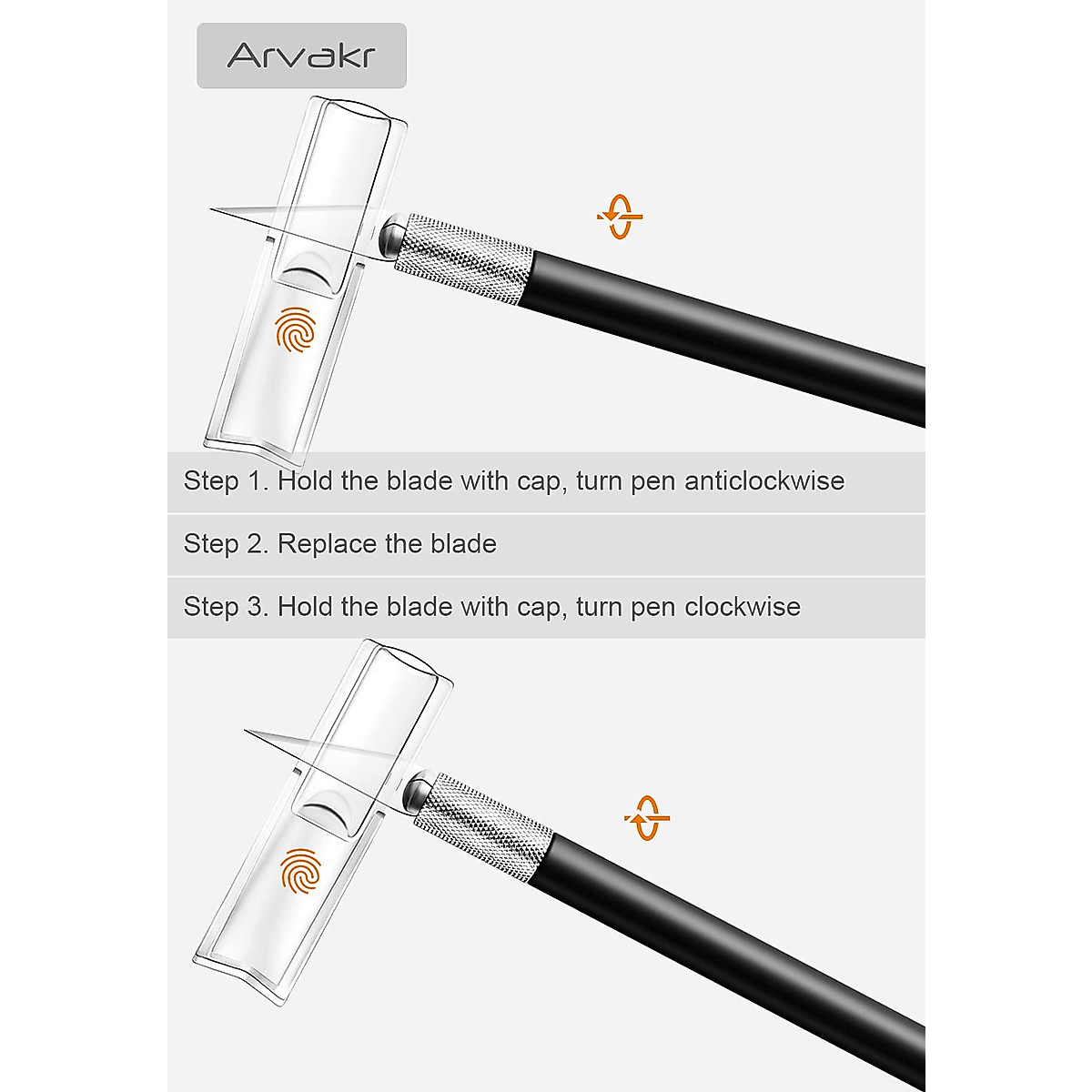 Arvakr

Step 1. Hold the blade with cap, turn pen anticlockwise

Step 2. Replace the blade

Step 3. Hold the blade with cap, turn pen clockwise