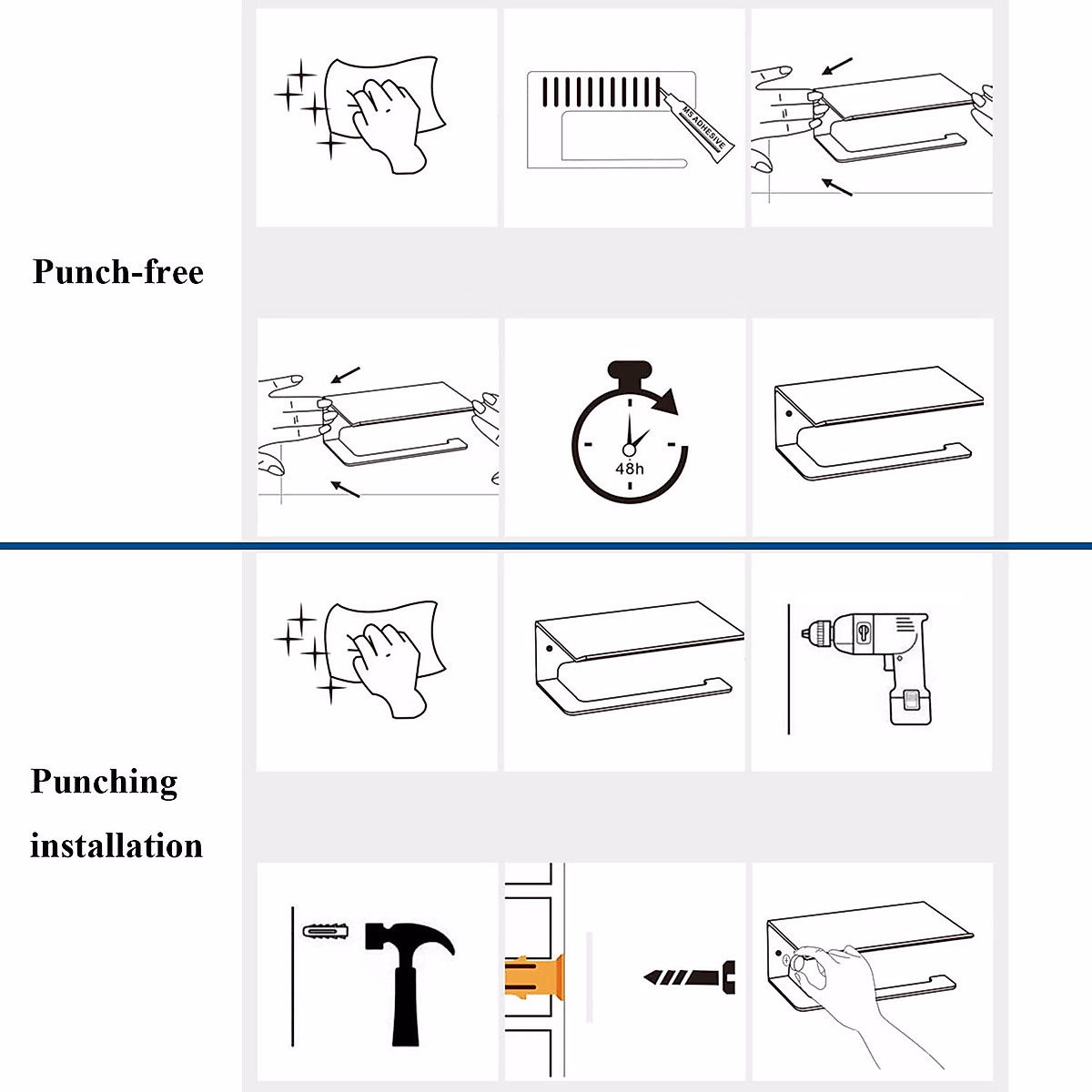 Punch-free

MS ADHESIVE

48h

Punching installation