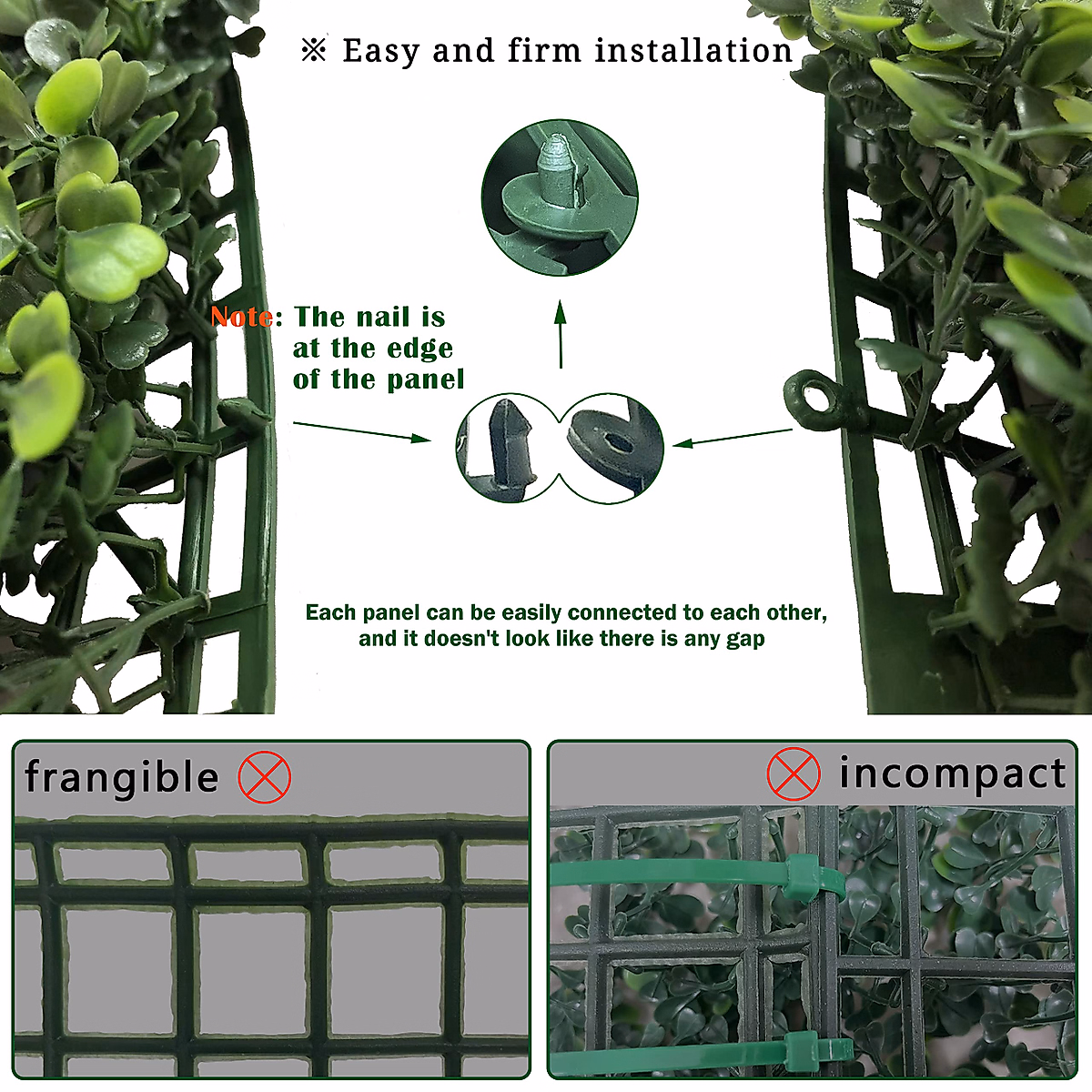 ※ Easy and firm installation

Note: The nail is at the edge of the panel

Each panel can be easily connected to each other, and it doesn't look like there is any gap

frangible

incompact