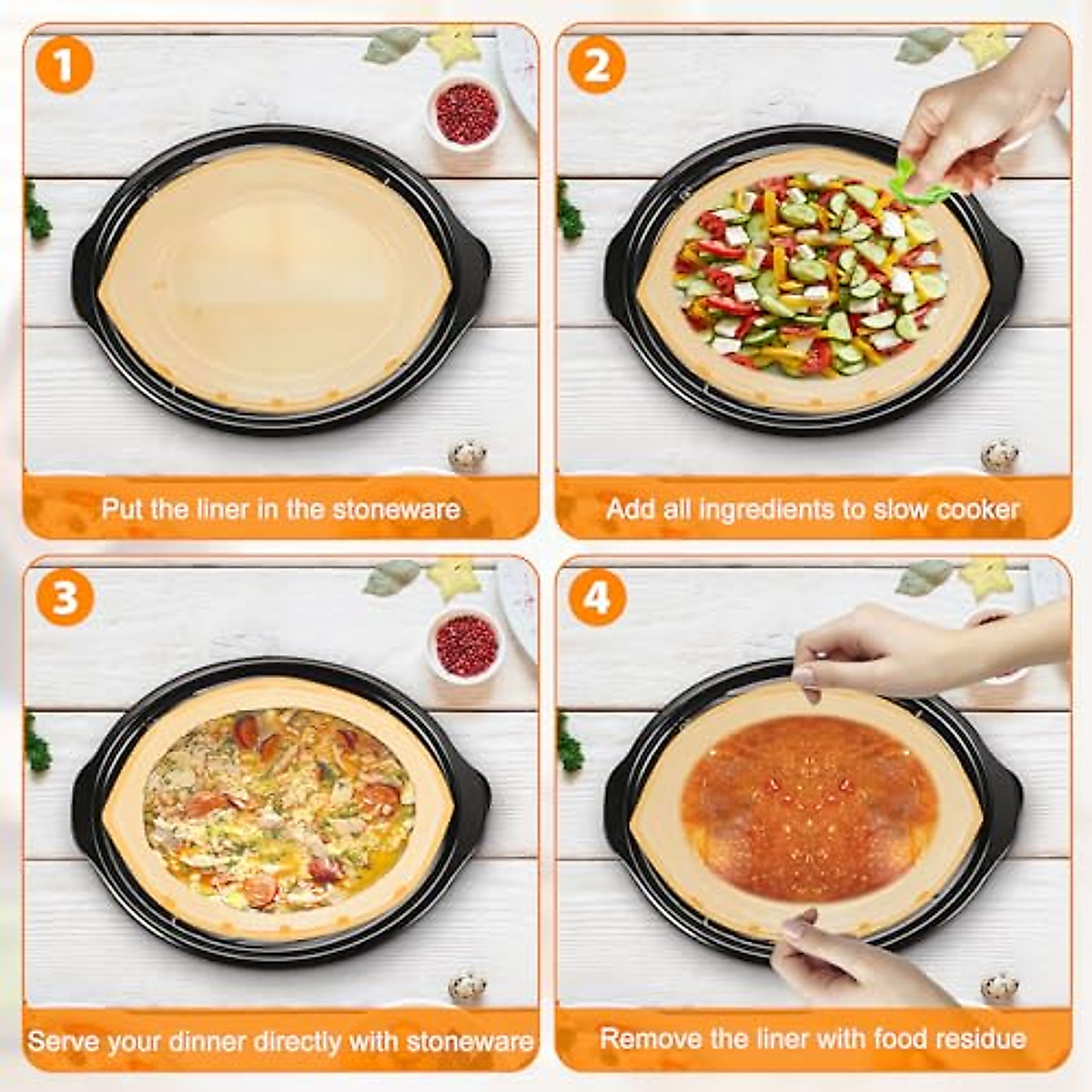 1

Put the liner in the stoneware

2

Add all ingredients to slow cooker

3

Serve your dinner directly with stoneware

4

Remove the liner with food residue