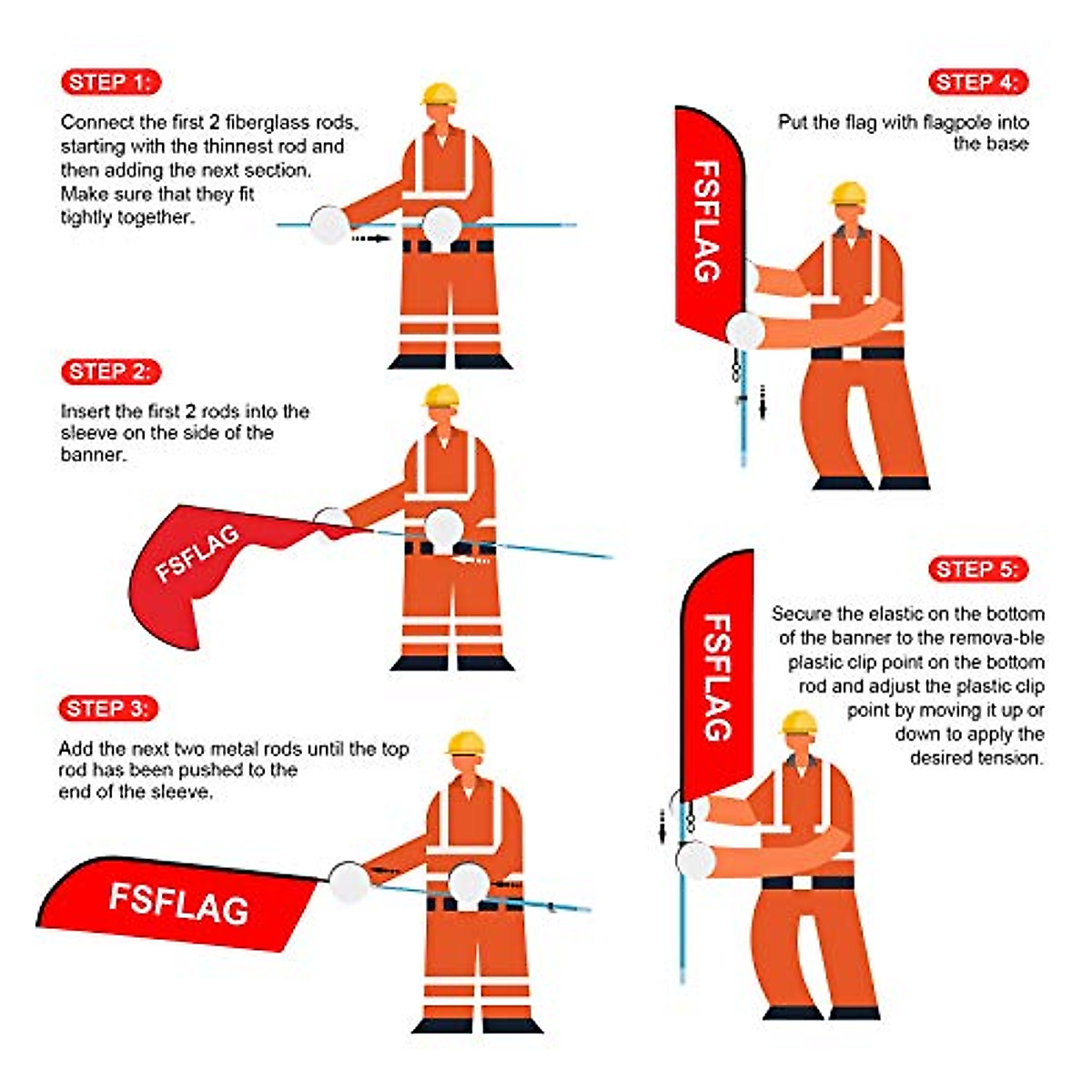 STEP 1:

Connect the first 2 fiberglass rods, starting with the thinnest rod and then adding the next section. Make sure that they fit tightly together.

STEP 2:

Insert the first 2 rods into the sleeve on the side of the banner.

FSFLAG

STEP 3:

Add the next two metal rods until the top rod has been pushed to the end of the sleeve.

FSFLAG

STEP 4:

Put the flag with flagpole into the base

FSFLAG

STEP 5:

Secure the elastic on the bottom of the banner to the remova-ble plastic clip point on the bottom rod and adjust the plastic clip point by moving it up or down to apply the desired tension.

FSFLAG