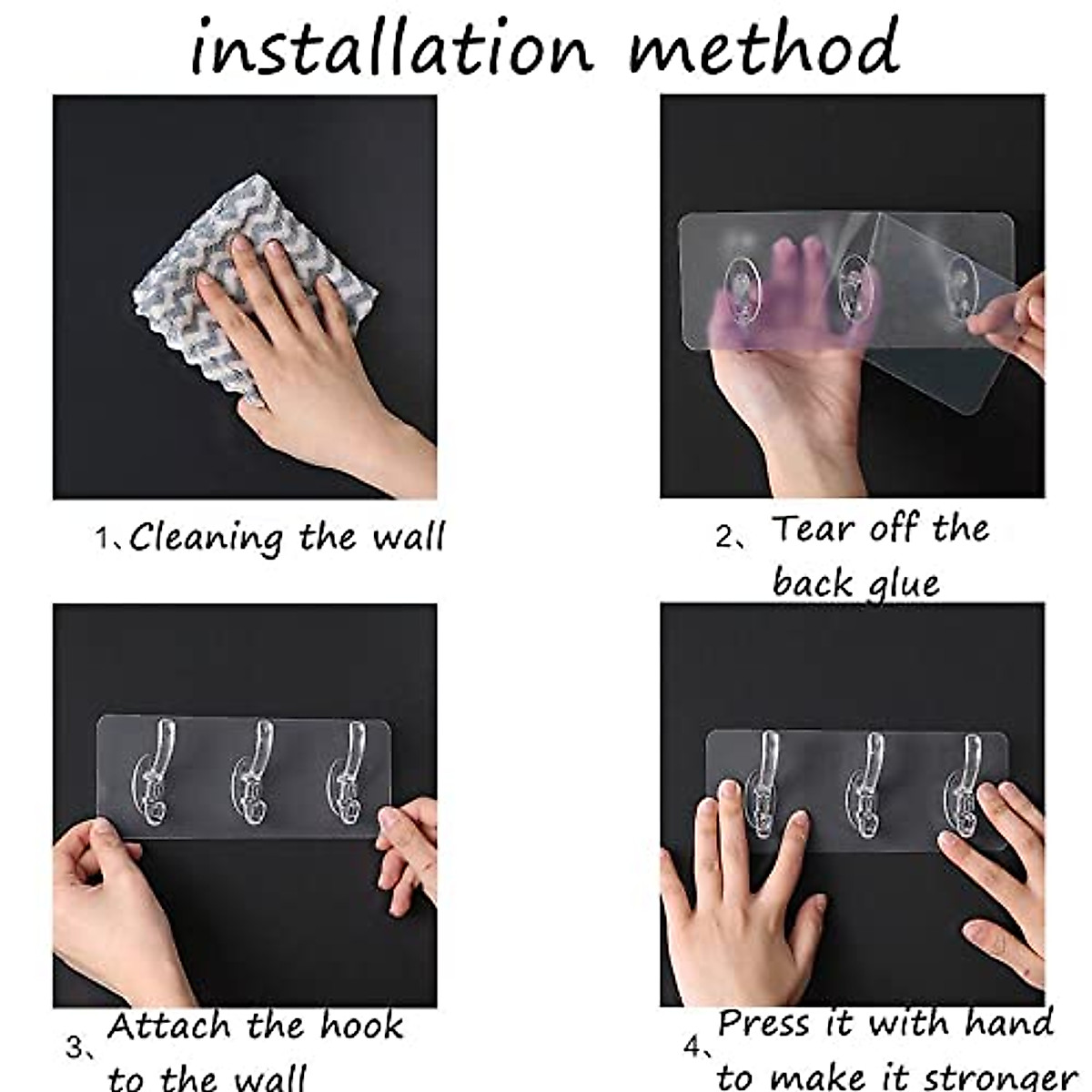 installation method

1、Cleaning the wall

2、Tear off the back glue

3、Attach the hook to the wall

4、Press it with hand to make it stronger