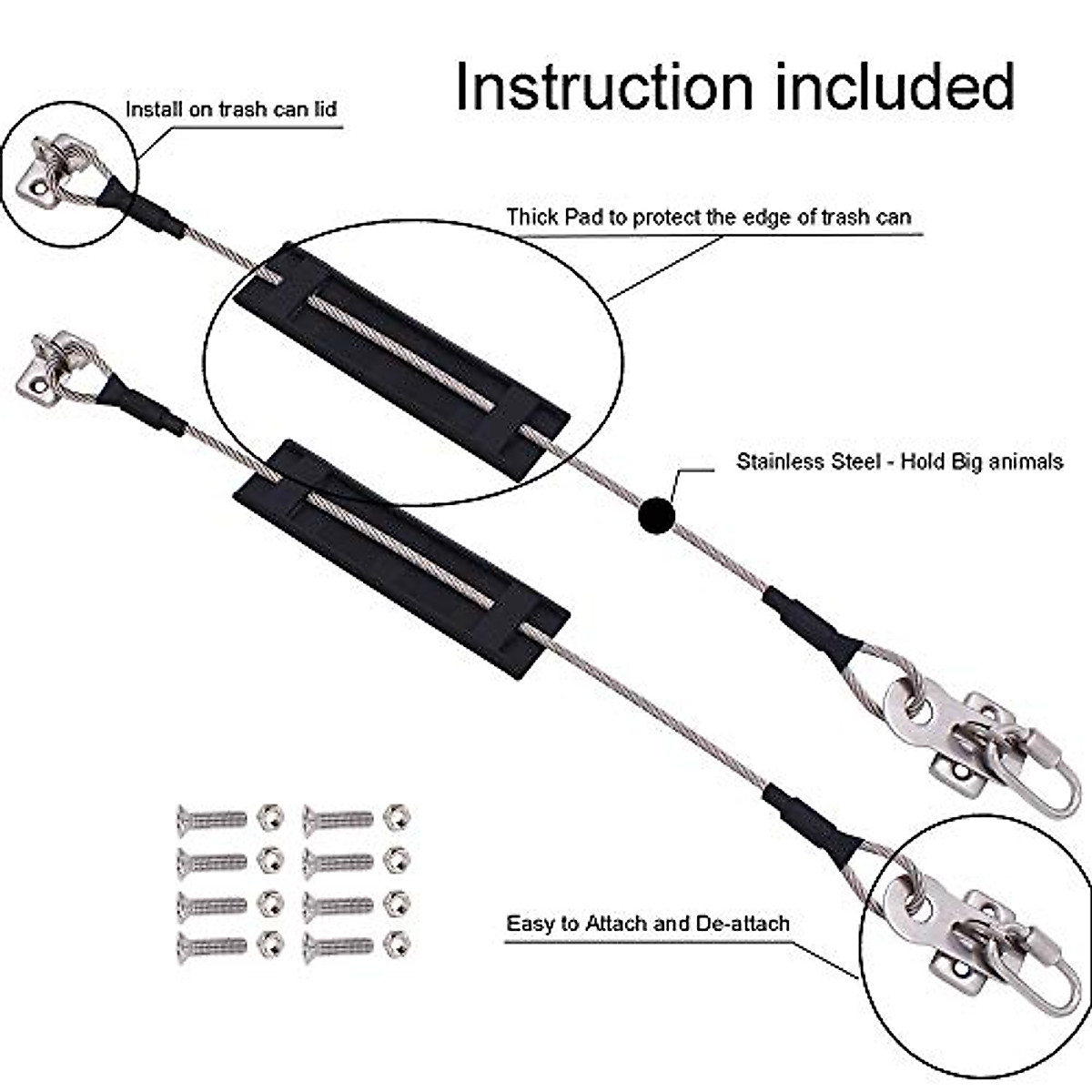 Instruction included

Install on trash can lid

Thick Pad to protect the edge of trash can

Stainless Steel - Hold Big animals

Easy to Attach and De-attach