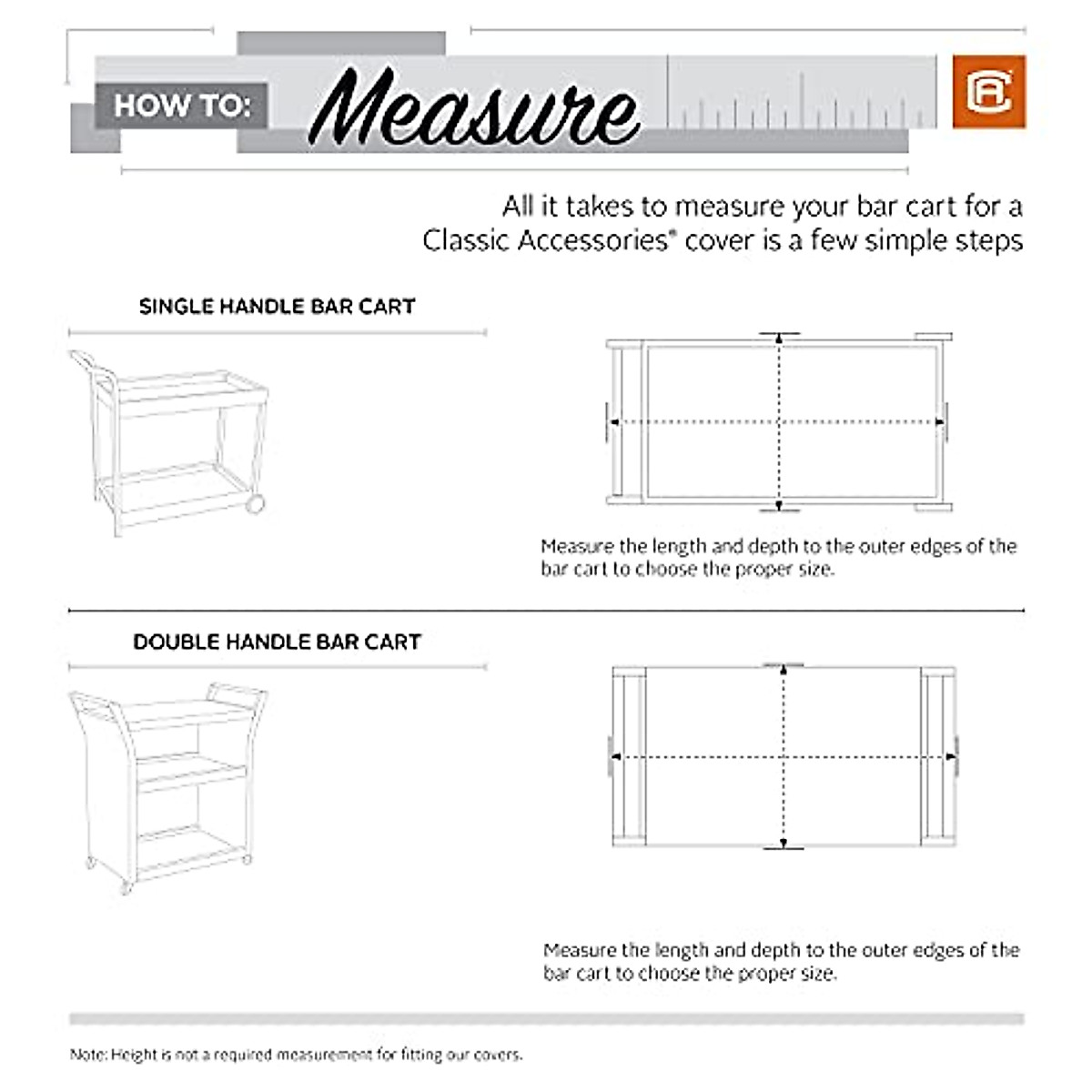 HOW TO: Measure

All it takes to measure your bar cart for a Classic Accessories® cover is a few simple steps

SINGLE HANDLE BAR CART

Measure the length and depth to the outer edges of the bar cart to choose the proper size.

DOUBLE HANDLE BAR CART

Measure the length and depth to the outer edges of the bar cart to choose the proper size.

Note: Height is not a required measurement for fitting our covers.