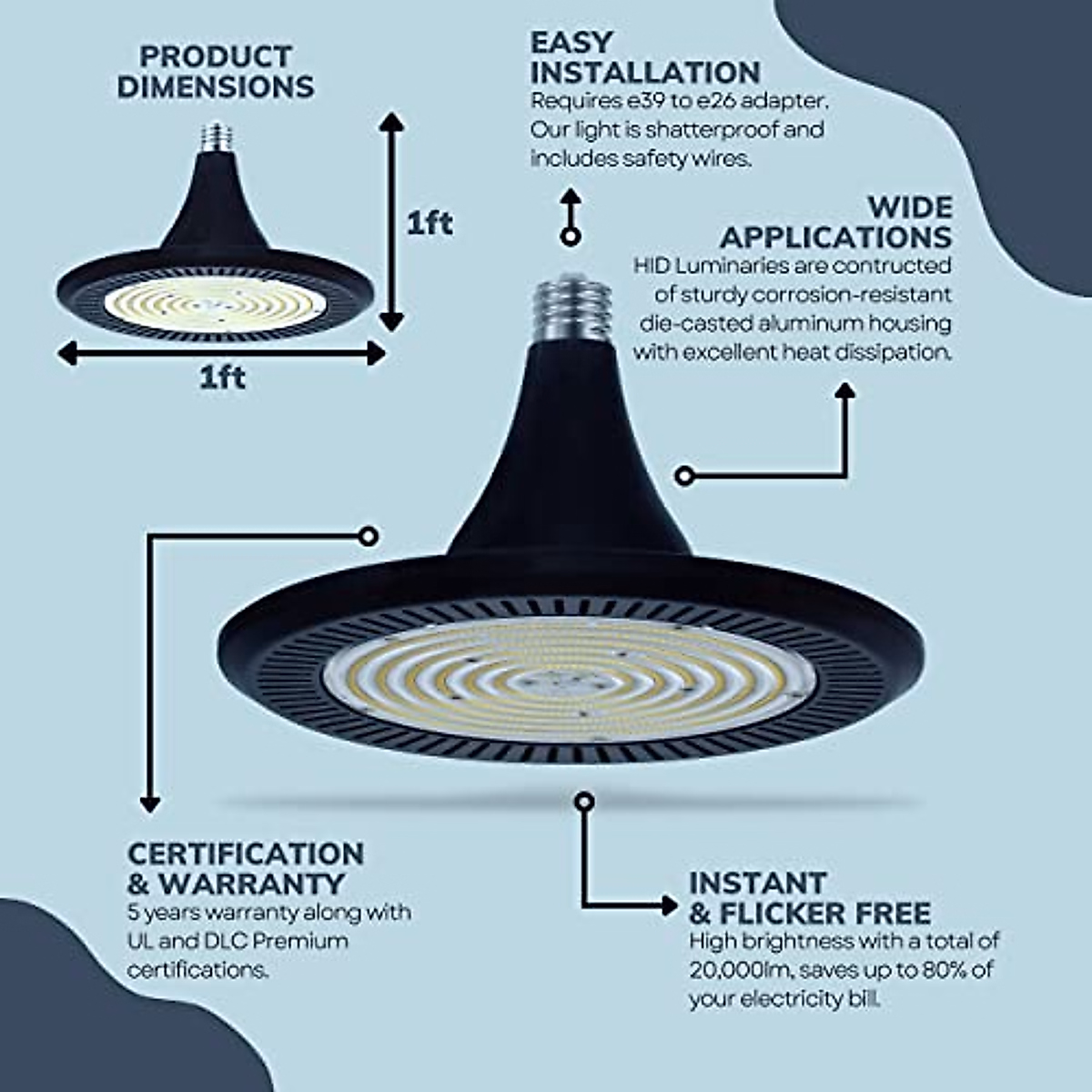 PRODUCT DIMENSIONS

1ft

1ft

EASY INSTALLATION
Requires e39 to e26 adapter. Our light is shatterproof and includes safety wires.

WIDE APPLICATIONS
HID Luminaries are contructed of sturdy corrosion-resistant die-casted aluminum housing with excellent heat dissipation.

CERTIFICATION & WARRANTY
5 years warranty along with UL and DLC Premium certifications.

INSTANT & FLICKER FREE
High brightness with a total of 20,000lm, saves up to 80% of your electricity bill.