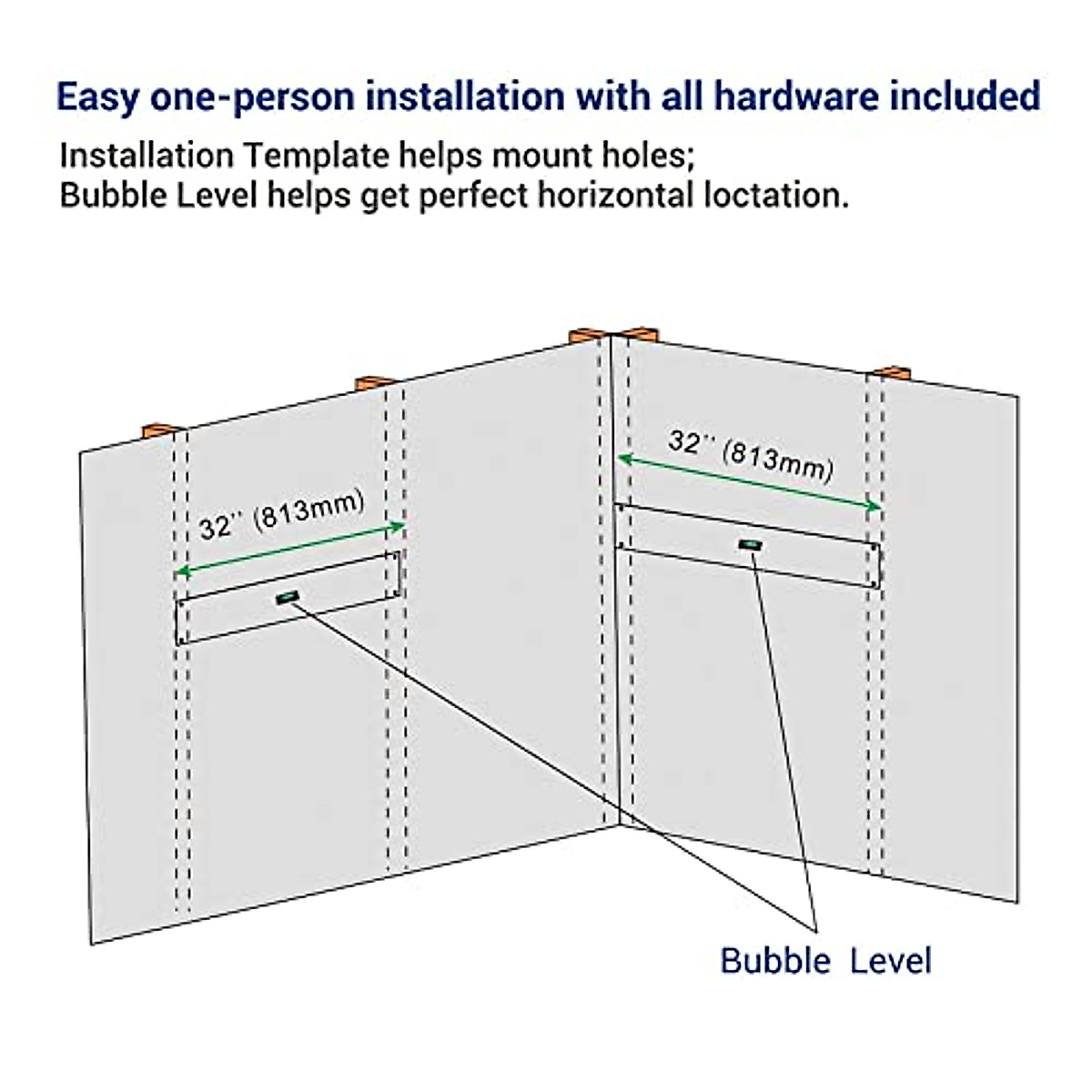 Easy one-person installation with all hardware included

Installation Template helps mount holes;
Bubble Level helps get perfect horizontal loctation.

32'' (813mm)

32'' (813mm)

Bubble Level