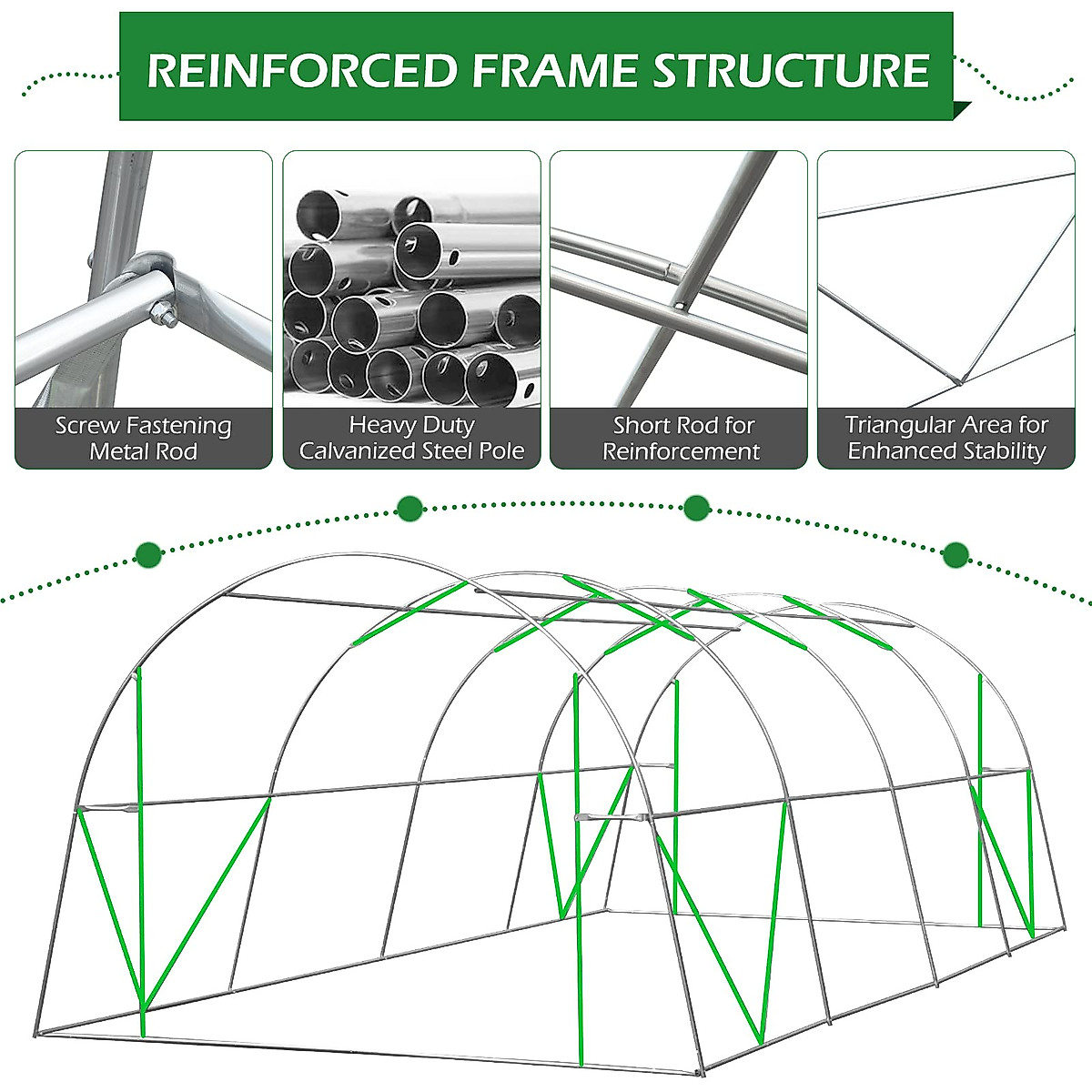 REINFORCED FRAME STRUCTURE

Screw Fastening Metal Rod

Heavy Duty Calvanized Steel Pole

Short Rod for Reinforcement

Triangular Area for Enhanced Stability