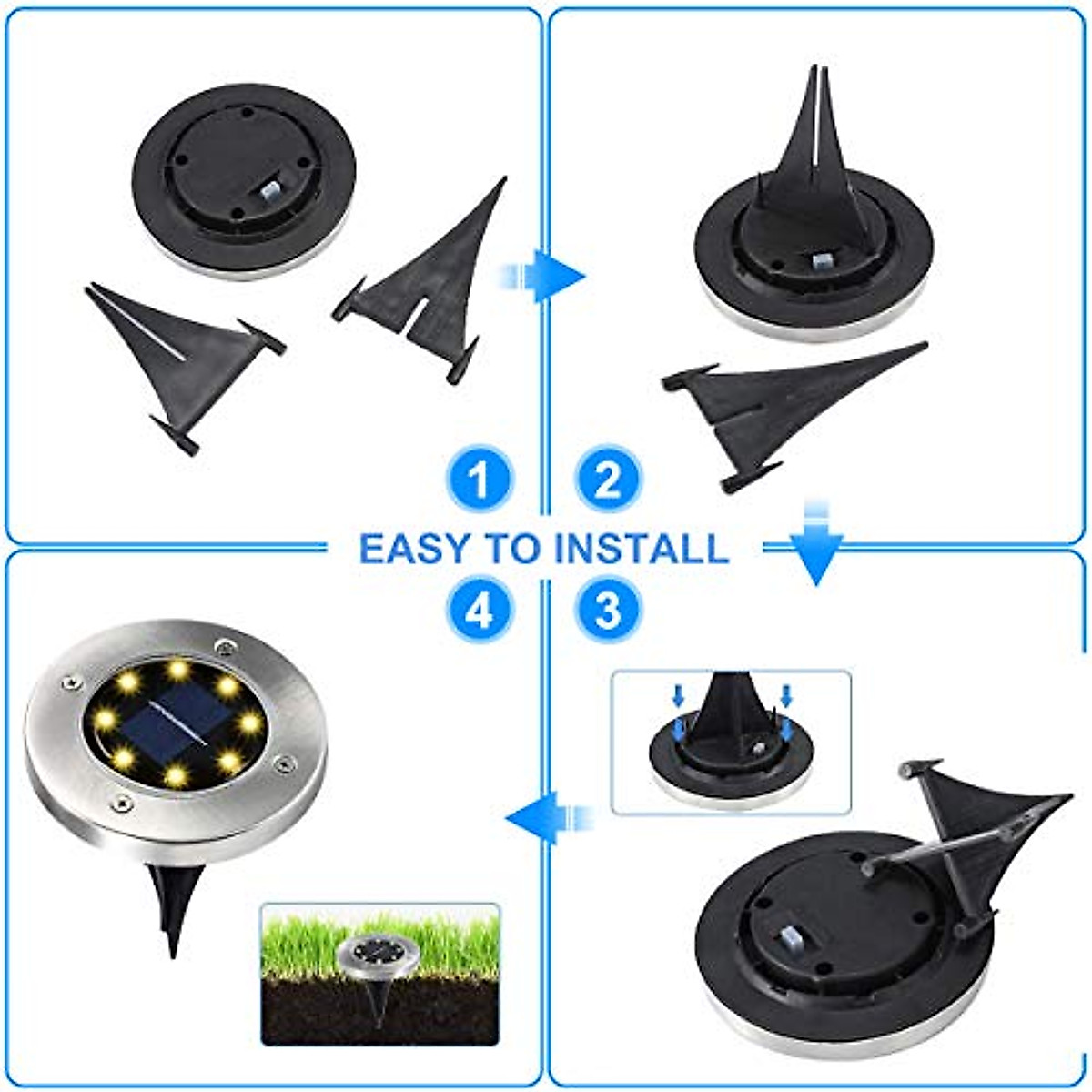 1 2
EASY TO INSTALL
4 3