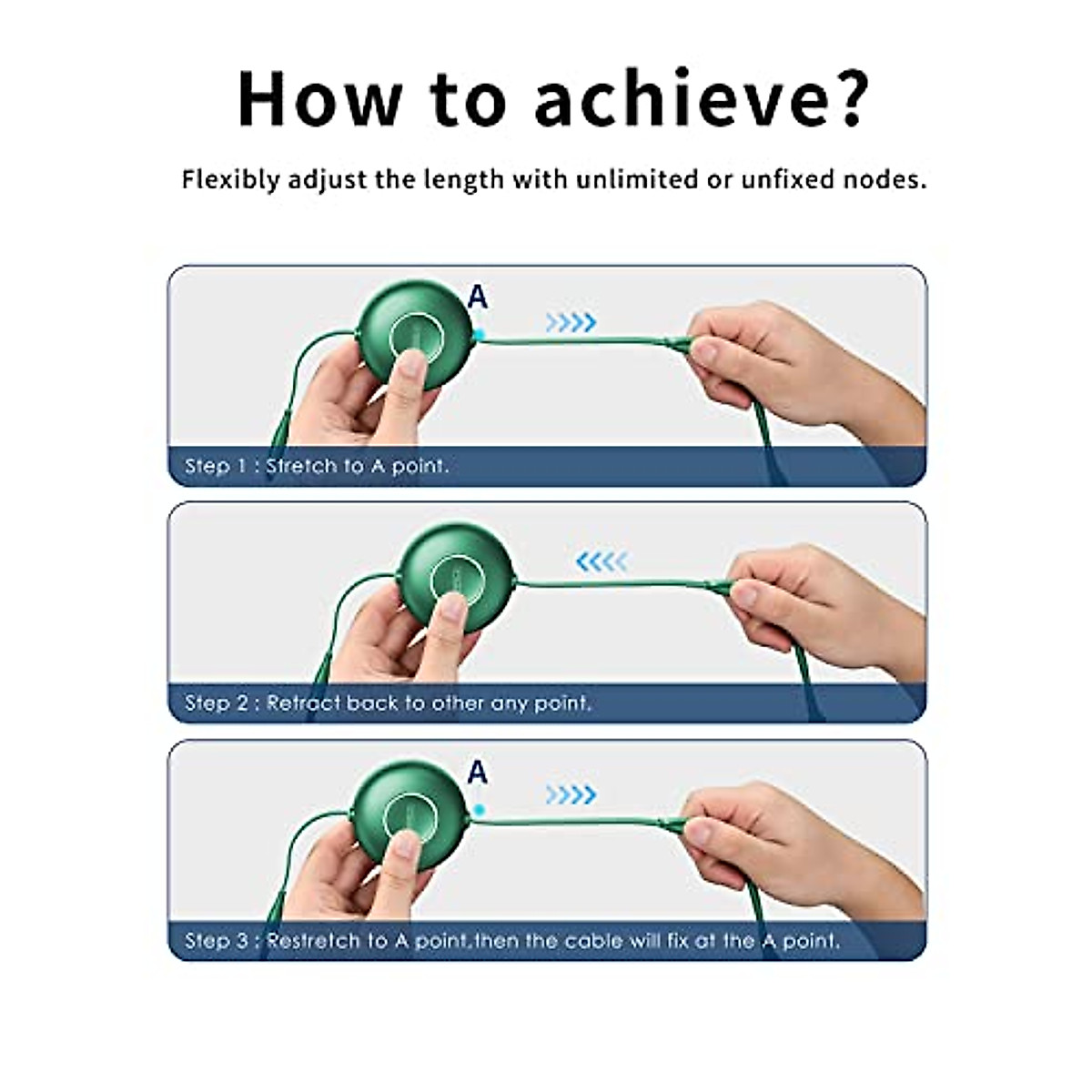 How to achieve?

Flexibly adjust the length with unlimited or unfixed nodes.

A

Step 1 : Stretch to A point.

Step 2 : Retract back to other any point.

A

Step 3 : Restretch to A point,then the cable will fix at the A point.