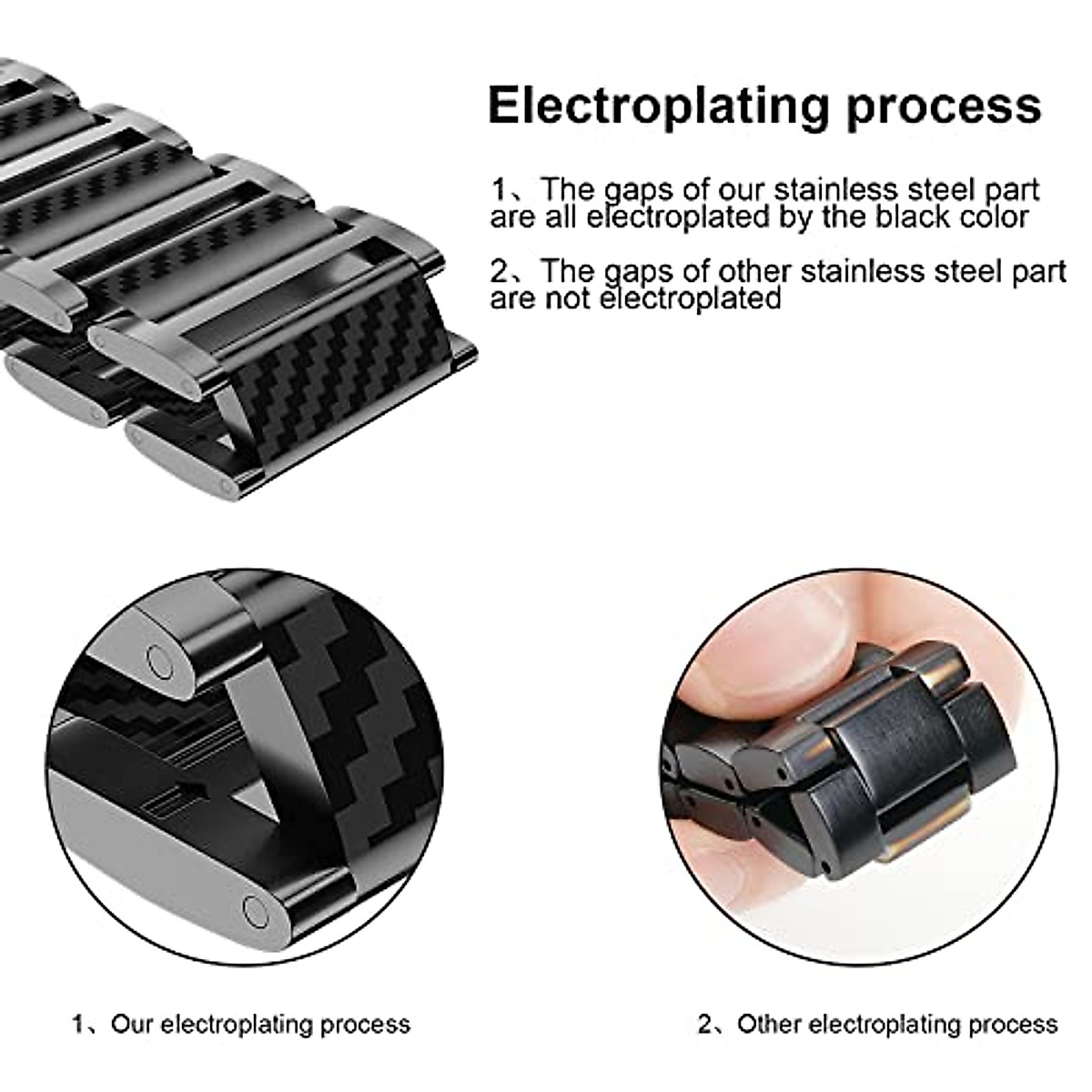 Electroplating process

1、The gaps of our stainless steel part are all electroplated by the black color

2、The gaps of other stainless steel part are not electroplated

1、Our electroplating process

2、Other electroplating process