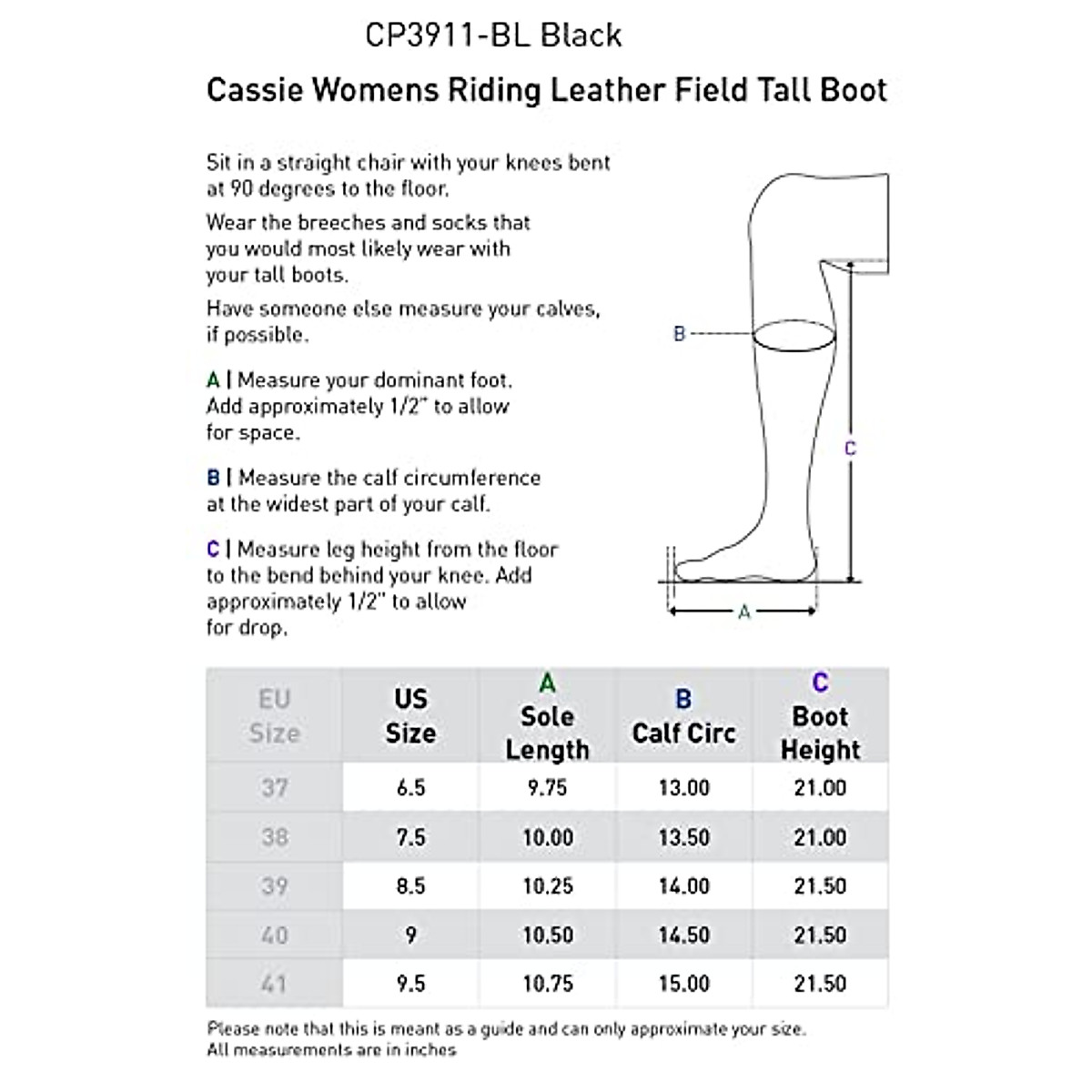 CP3911-BL Black

Cassie Womens Riding Leather Field Tall Boot

Sit in a straight chair with your knees bent at 90 degrees to the floor.

Wear the breeches and socks that you would most likely wear with your tall boots.

Have someone else measure your calves, if possible.

A | Measure your dominant foot. Add approximately 1/2" to allow for space.

B | Measure the calf circumference at the widest part of your calf.

C | Measure leg height from the floor to the bend behind your knee. Add approximately 1/2" to allow for drop.

B

C

A

| EU Size | US Size | A Sole Length | B Calf Circ | C Boot Height |
|---|---|---|---|---|
| 37 | 6.5 | 9.75 | 13.00 | 21.00 |
| 38 | 7.5 | 10.00 | 13.50 | 21.00 |
| 39 | 8.5 | 10.25 | 14.00 | 21.50 |
| 40 | 9 | 10.50 | 14.50 | 21.50 |
| 41 | 9.5 | 10.75 | 15.00 | 21.50 |

Please note that this is meant as a guide and can only approximate your size.
All measurements are in inches