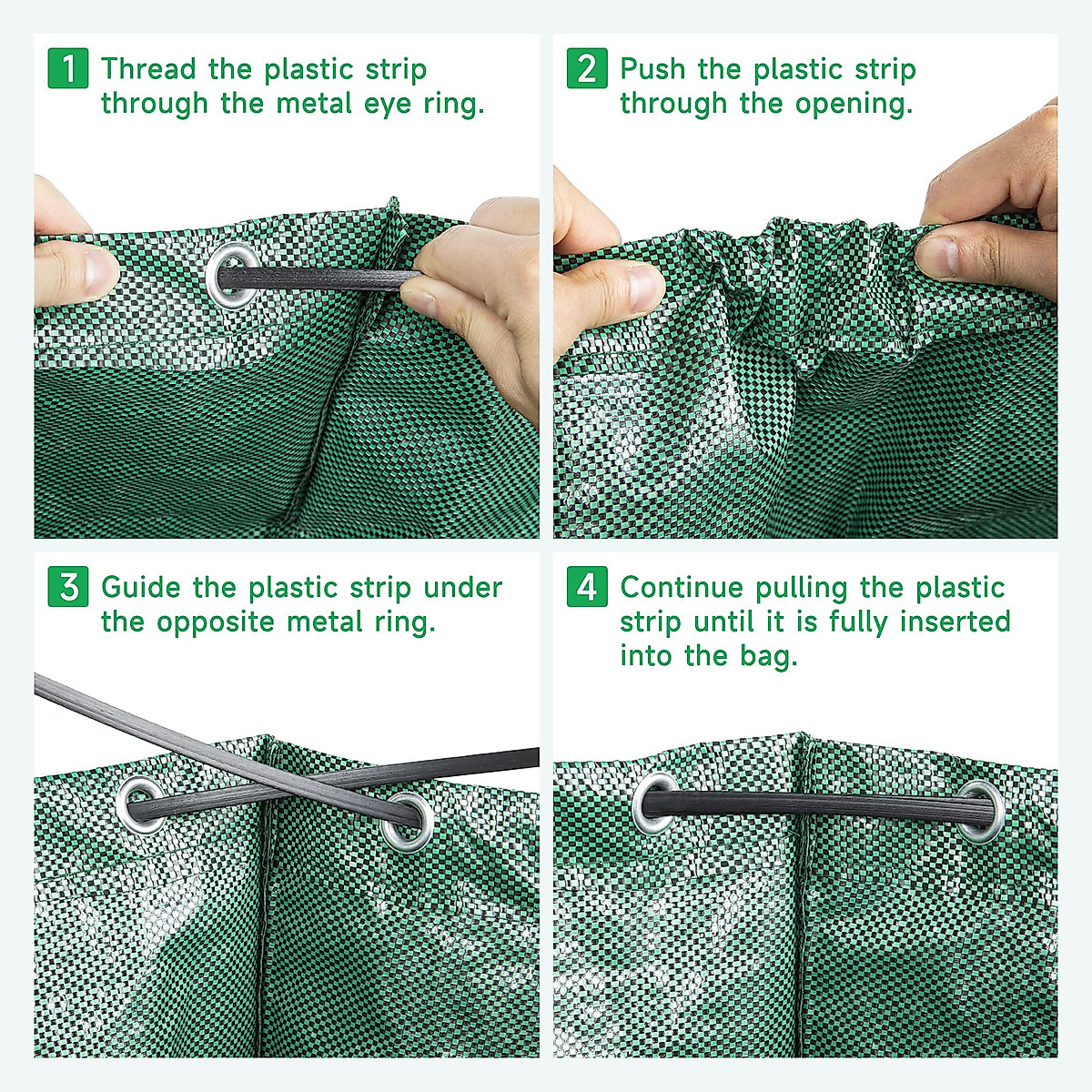 1 Thread the plastic strip through the metal eye ring.

2 Push the plastic strip through the opening.

3 Guide the plastic strip under the opposite metal ring.

4 Continue pulling the plastic strip until it is fully inserted into the bag.